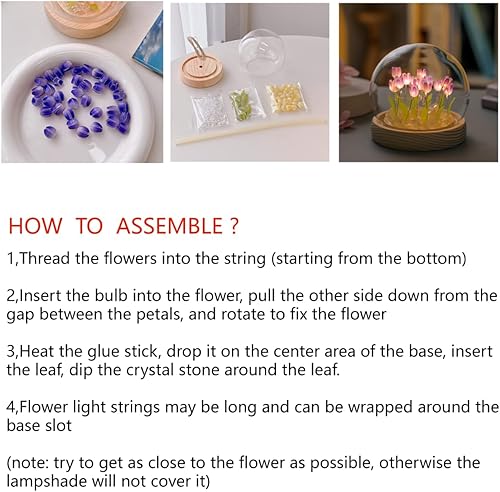 HOW TO ASSEMBLE ?

1,Thread the flowers into the string (starting from the bottom)

2,Insert the bulb into the flower, pull the other side down from the gap between the petals, and rotate to fix the flower

3,Heat the glue stick, drop it on the center area of the base, insert the leaf, dip the crystal stone around the leaf.

4,Flower light strings may be long and can be wrapped around the base slot

(note: try to get as close to the flower as possible, otherwise the lampshade will not cover it)