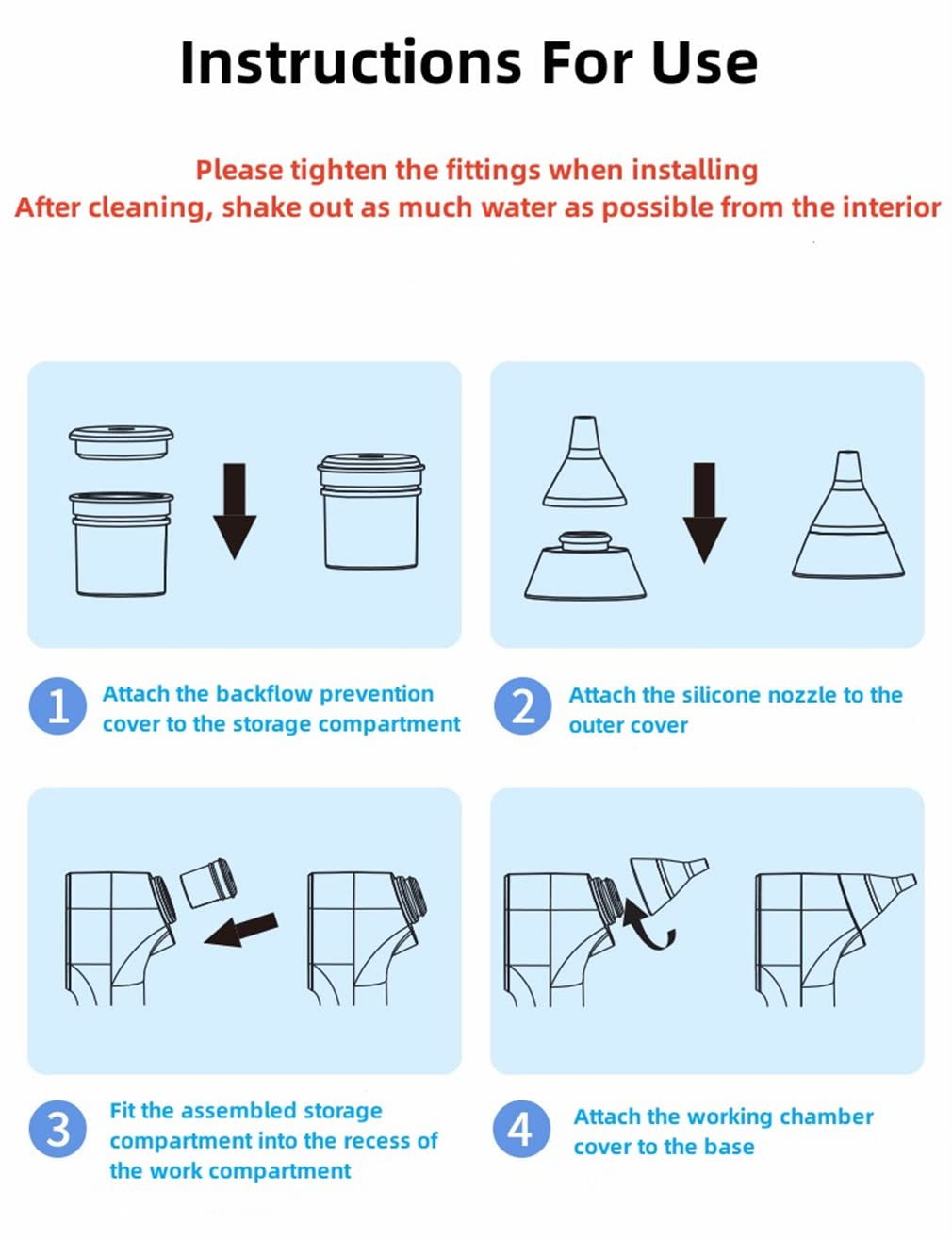 Instructions For Use

Please tighten the fittings when installing
After cleaning, shake out as much water as possible from the interior

1 Attach the backflow prevention cover to the storage compartment

2 Attach the silicone nozzle to the outer cover

3 Fit the assembled storage compartment into the recess of the work compartment

4 Attach the working chamber cover to the base