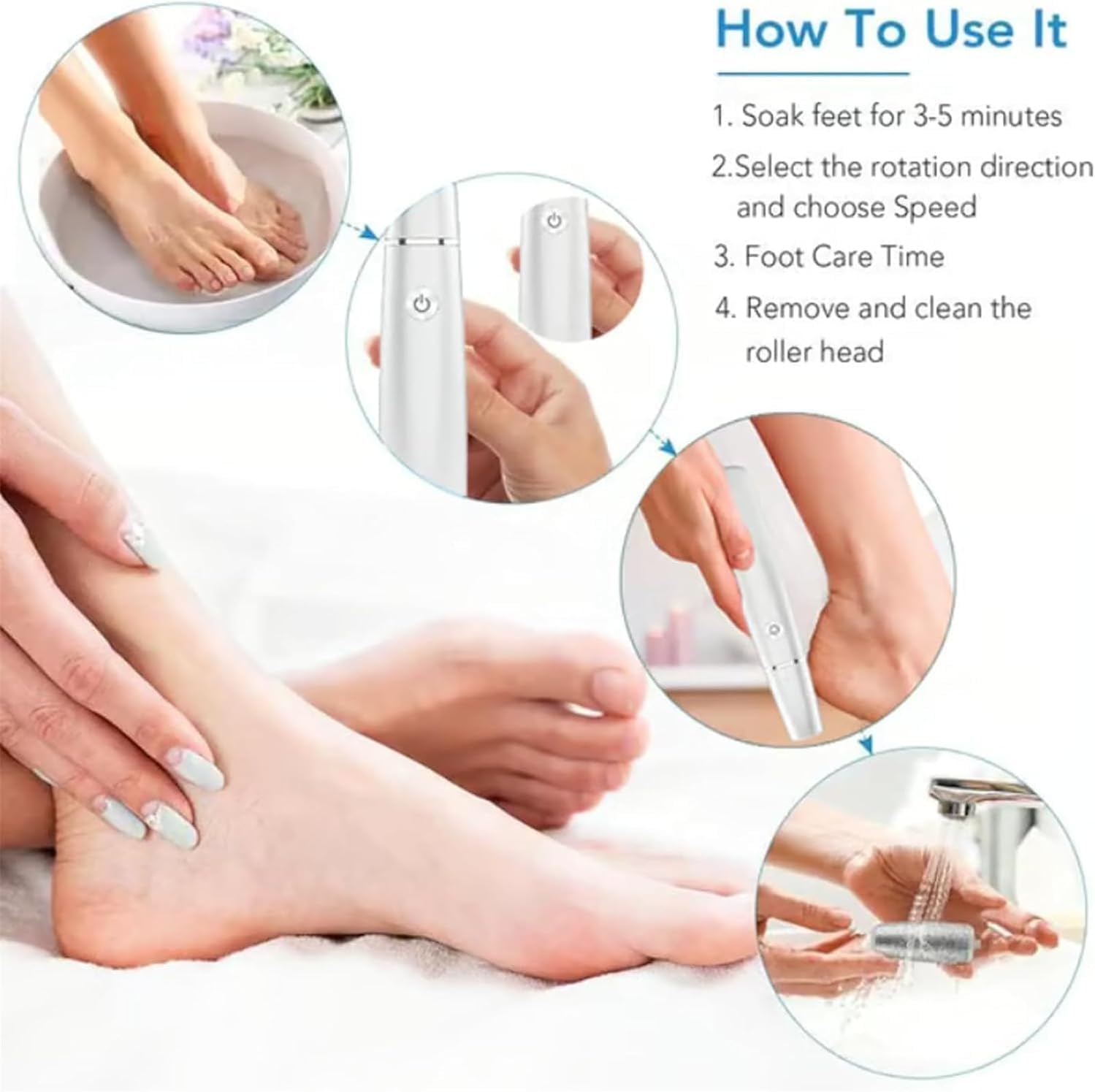 How To Use It

1. Soak feet for 3-5 minutes

2.Select the rotation direction and choose Speed

3. Foot Care Time

4. Remove and clean the roller head