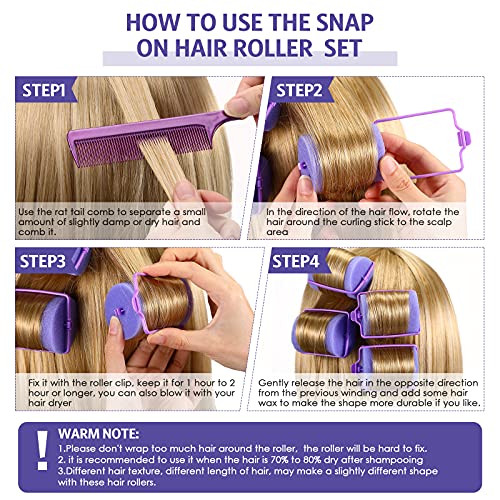 HOW TO USE THE SNAP ON HAIR ROLLER SET

STEP1

Use the rat tail comb to separate a small amount of slightly damp or dry hair and comb it.

STEP2

In the direction of the hair flow, rotate the hair around the curling stick to the scalp area

STEP3

Fix it with the roller clip, keep it for 1 hour to 2 hour or longer, you can also blow it with your hair dryer

STEP4

Gently release the hair in the opposite direction from the previous winding and add some hair wax to make the shape more durable if you like.

!

WARM NOTE:

1.Please don't wrap too much hair around the roller, the roller will be hard to fix.
2. it is recommended to use it when the hair is 70% to 80% dry after shampooing
3.Different hair texture, different length of hair, may make a slightly different shape with these hair rollers.