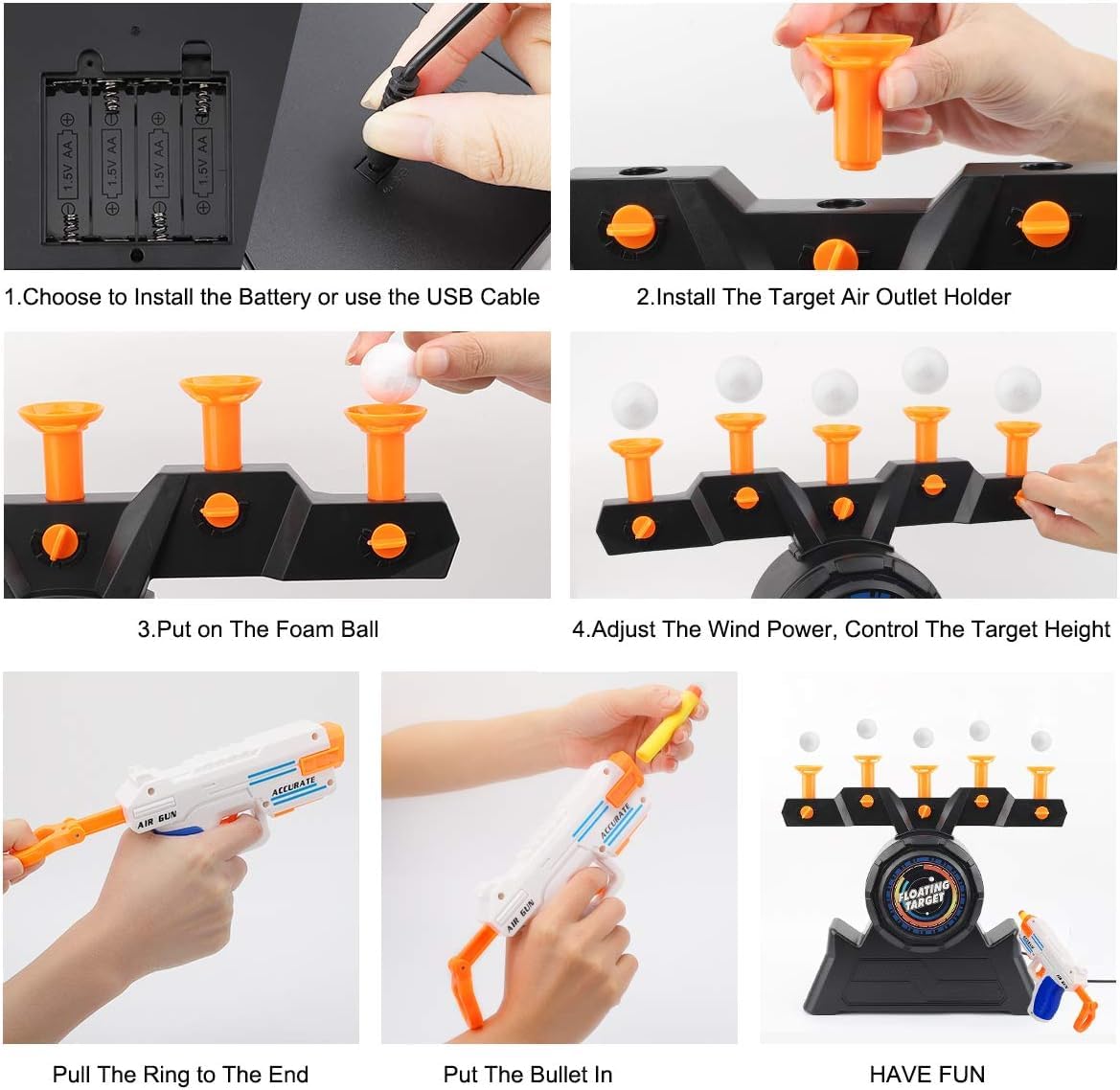 1.5V AA
1.5V AA
1.5V AA
1.5V AA

1.Choose to Install the Battery or use the USB Cable

2.Install The Target Air Outlet Holder

3.Put on The Foam Ball

4.Adjust The Wind Power, Control The Target Height

ACCURATE
AIR GUN

Pull The Ring to The End

ACCURATE
AIR GUN

Put The Bullet In

FLOATING TARGET

HAVE FUN