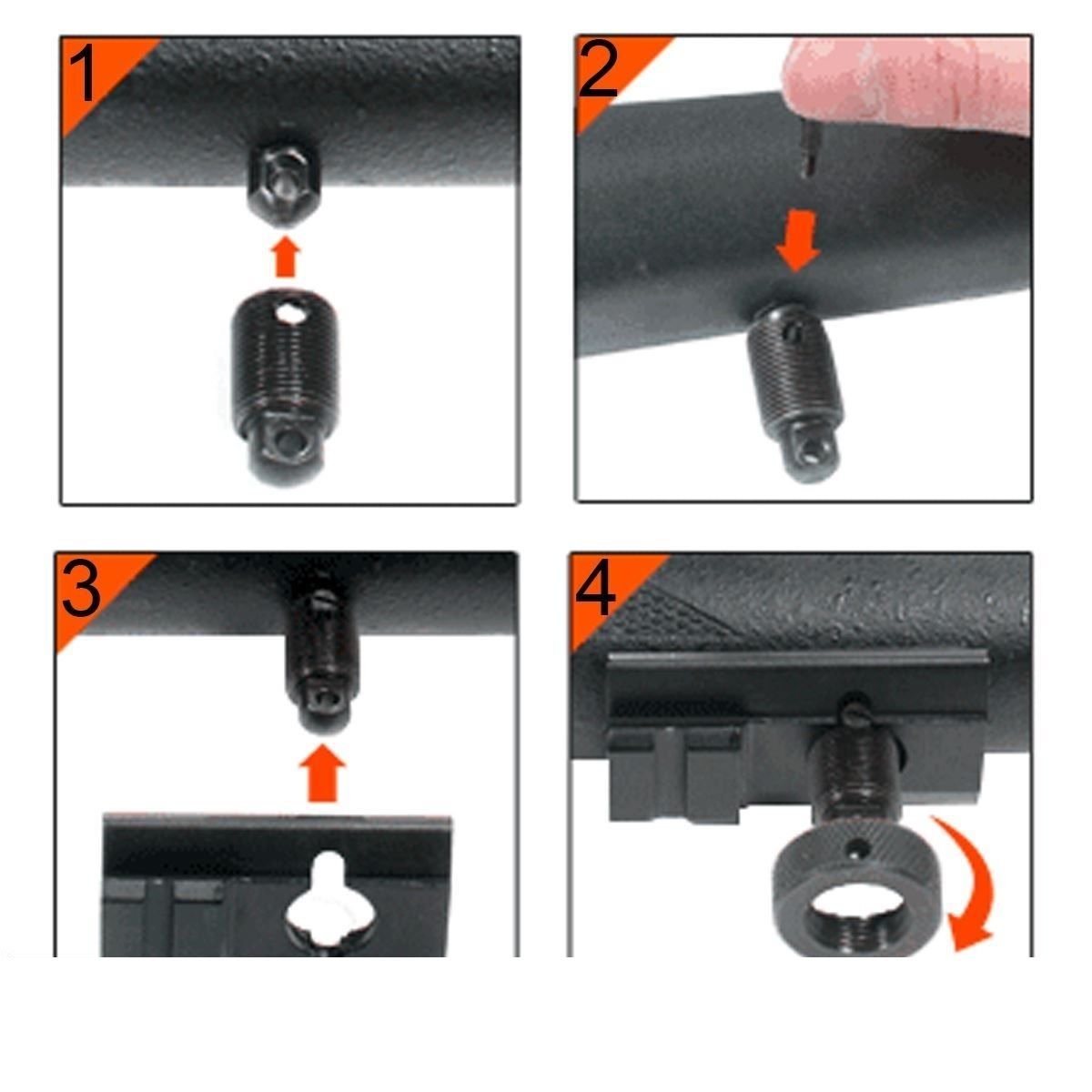 1

2

3

4