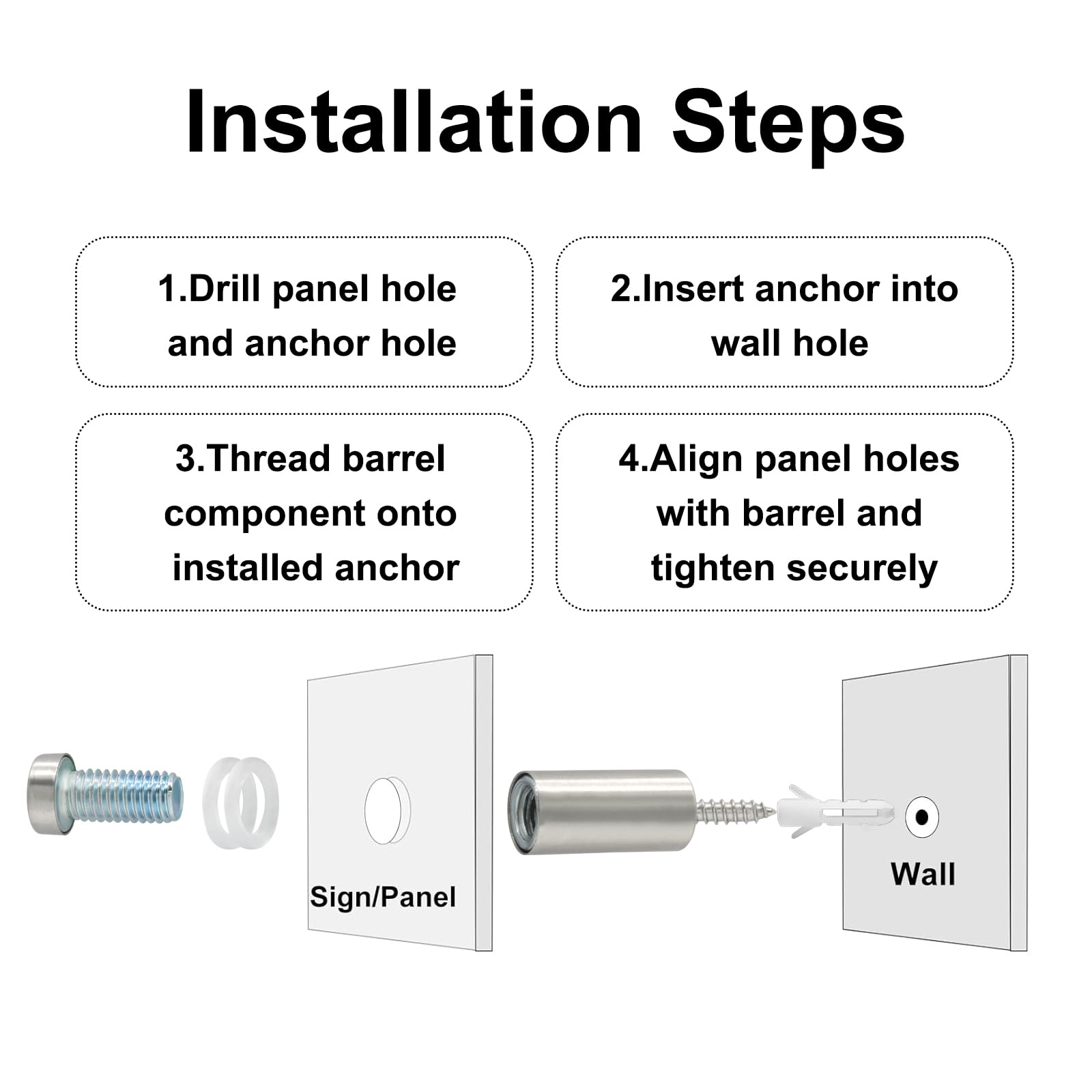 Installation Steps

1.Drill panel hole and anchor hole

2.Insert anchor into wall hole

3.Thread barrel component onto installed anchor

4.Align panel holes with barrel and tighten securely

Sign/Panel

Wall