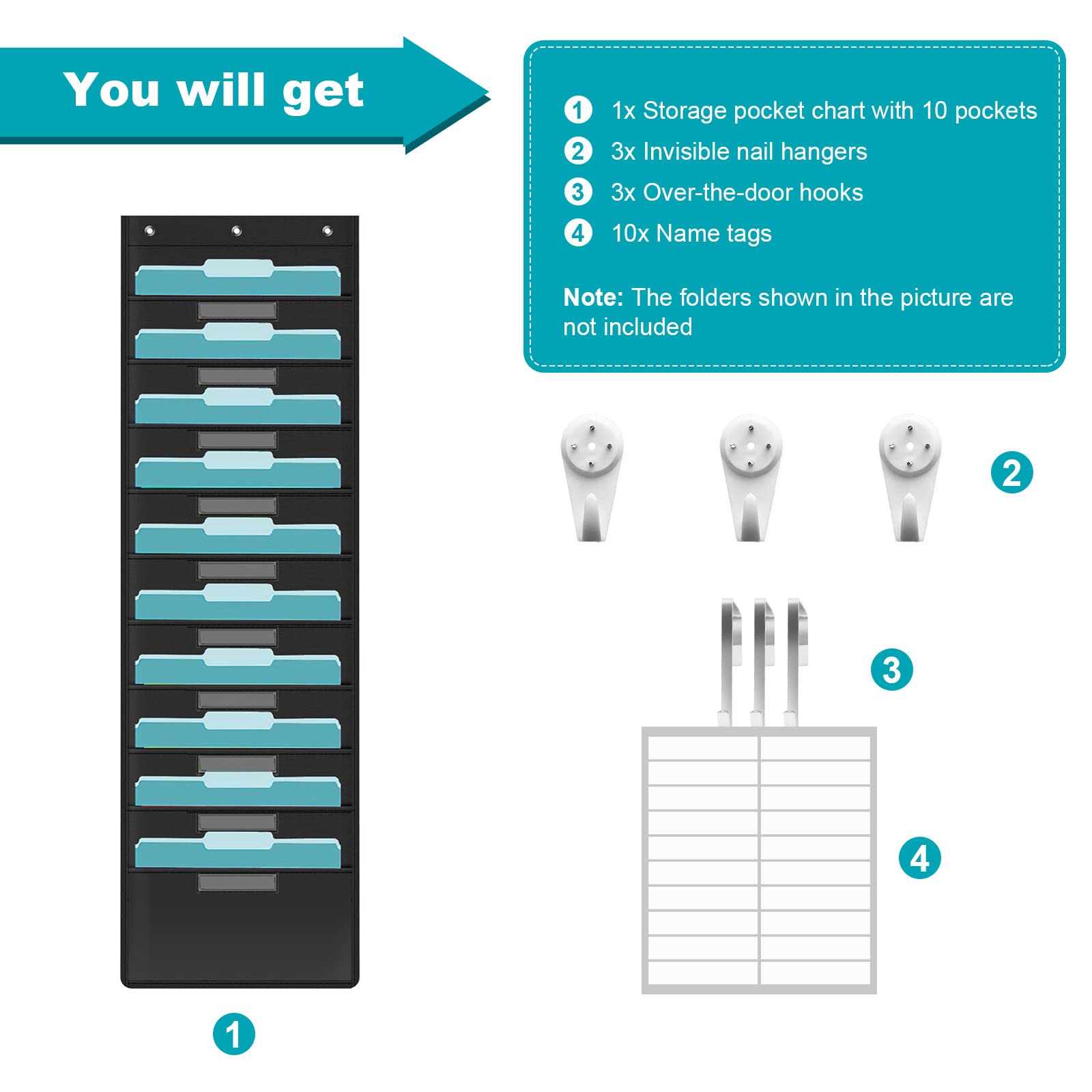 You will get

1 1x Storage pocket chart with 10 pockets
2 3x Invisible nail hangers
3 3x Over-the-door hooks
4 10x Name tags

Note: The folders shown in the picture are not included

2

3

4

1