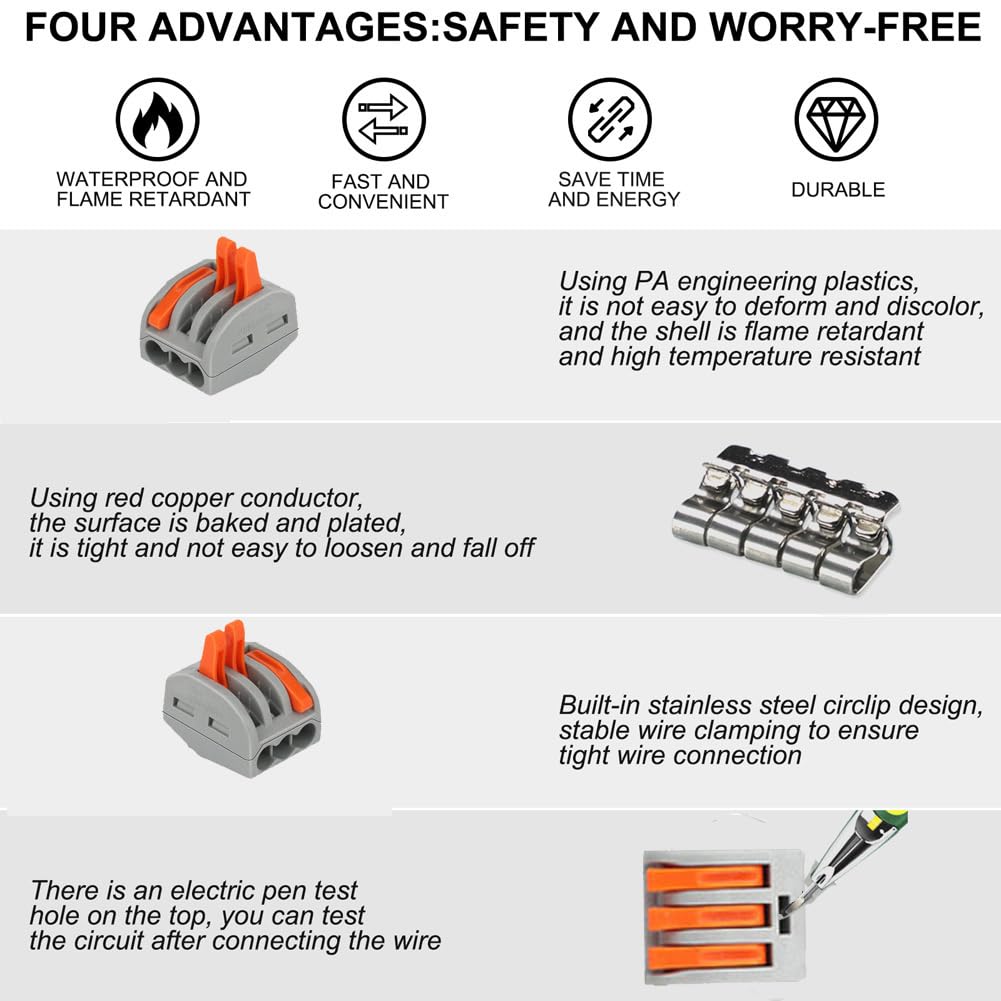 FOUR ADVANTAGES:SAFETY AND WORRY-FREE

WATERPROOF AND FLAME RETARDANT

FAST AND CONVENIENT

SAVE TIME AND ENERGY

DURABLE

Using PA engineering plastics, it is not easy to deform and discolor, and the shell is flame retardant and high temperature resistant

Using red copper conductor, the surface is baked and plated, it is tight and not easy to loosen and fall off

Built-in stainless steel circlip design, stable wire clamping to ensure tight wire connection

There is an electric pen test hole on the top, you can test the circuit after connecting the wire