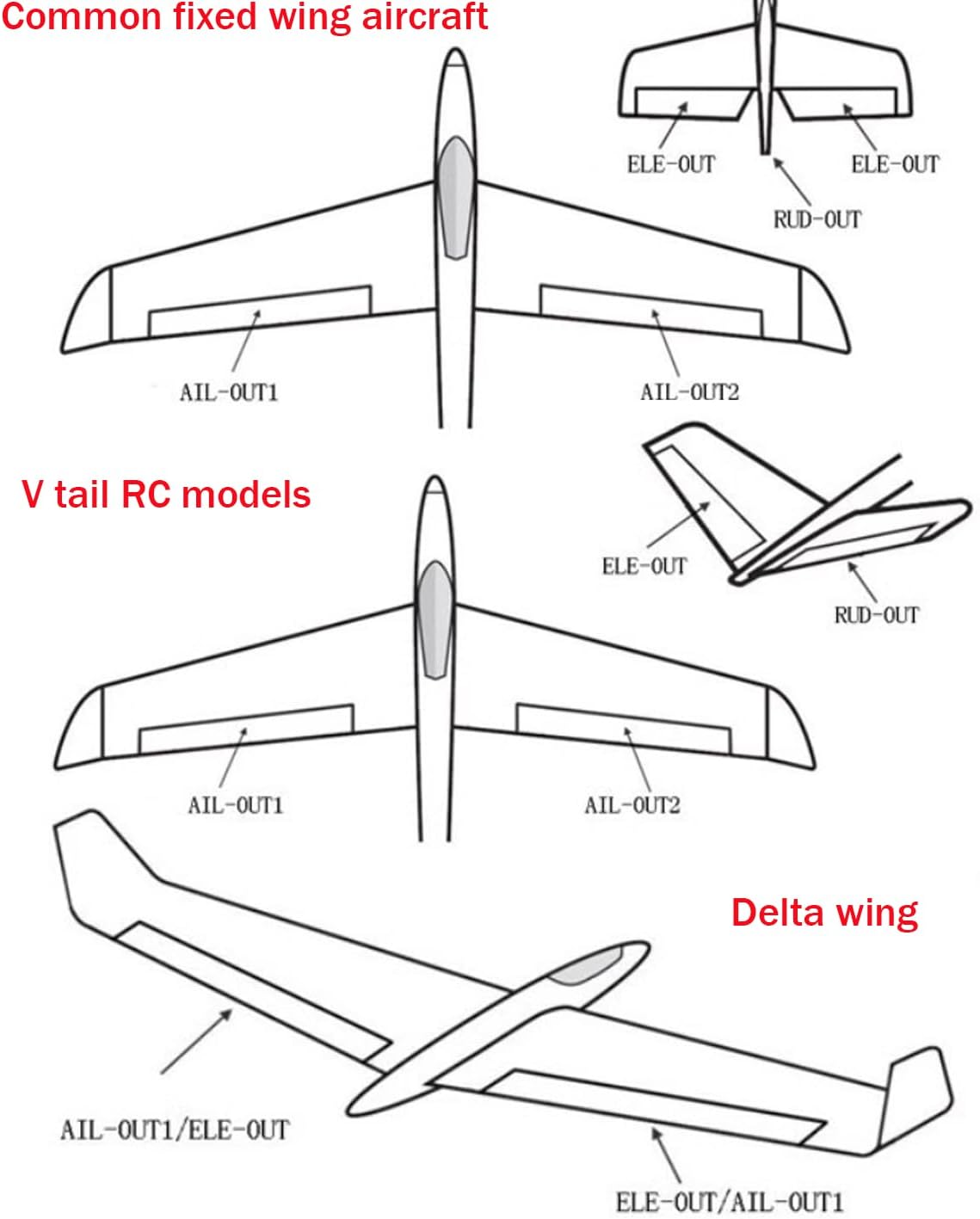 Common fixed wing aircraft

ELE-OUT
ELE-OUT
RUD-OUT

AIL-OUT1
AIL-OUT2

V tail RC models

ELE-OUT
RUD-OUT

AIL-OUT1
AIL-OUT2

Delta wing

AIL-OUT1/ELE-OUT
ELE-OUT/AIL-OUT1