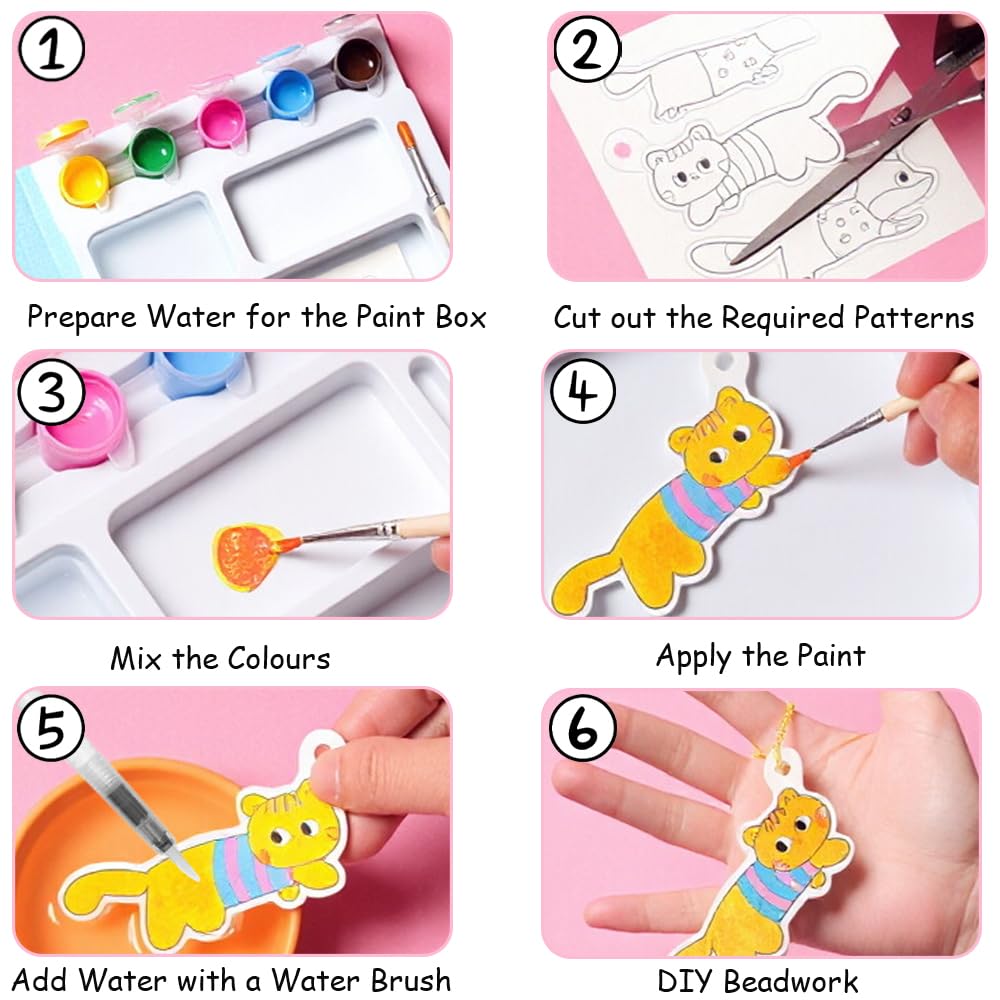 1
Prepare Water for the Paint Box

2
Cut out the Required Patterns

3
Mix the Colours

4
Apply the Paint

5
Add Water with a Water Brush

6
DIY Beadwork