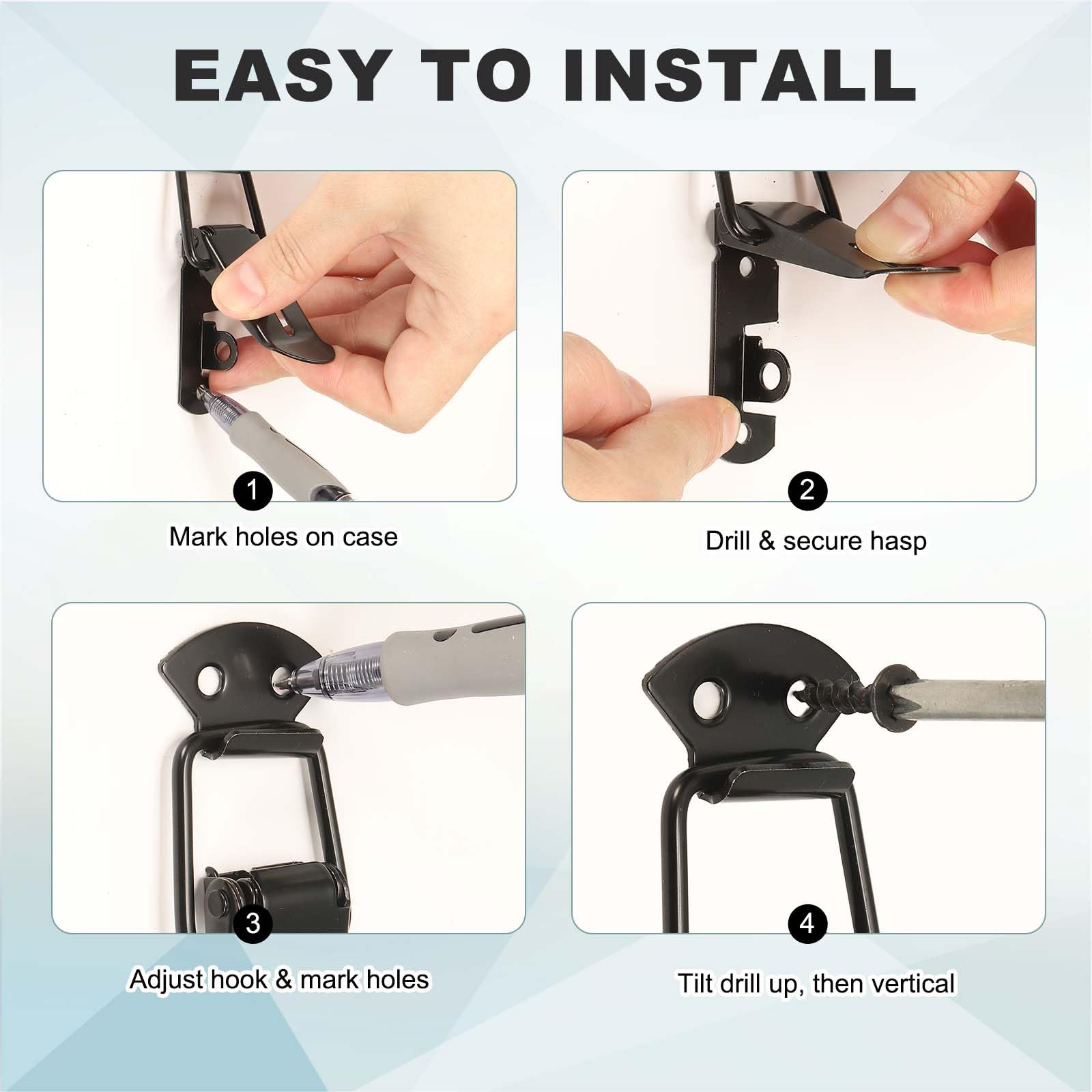 EASY TO INSTALL

1

Mark holes on case

2

Drill & secure hasp

3

Adjust hook & mark holes

4

Tilt drill up, then vertical