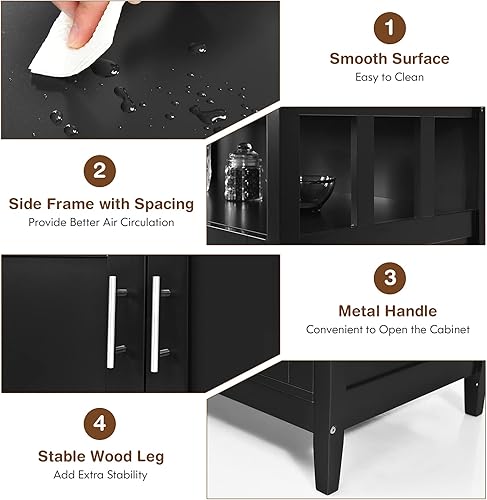 1
Smooth Surface
Easy to Clean

2
Side Frame with Spacing
Provide Better Air Circulation

3
Metal Handle
Convenient to Open the Cabinet

4
Stable Wood Leg
Add Extra Stability