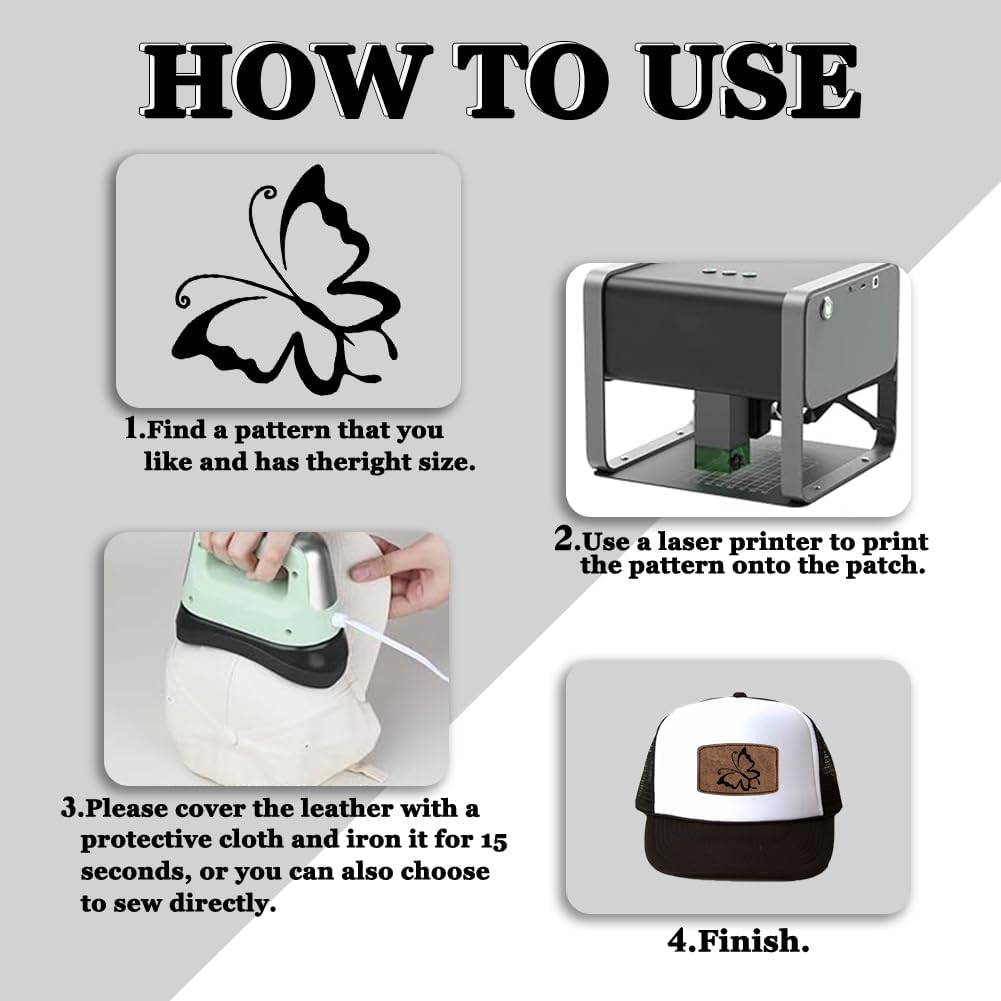 HOW TO USE

1.Find a pattern that you like and has theright size.

2.Use a laser printer to print the pattern onto the patch.

3.Please cover the leather with a protective cloth and iron it for 15 seconds, or you can also choose to sew directly.

4.Finish.