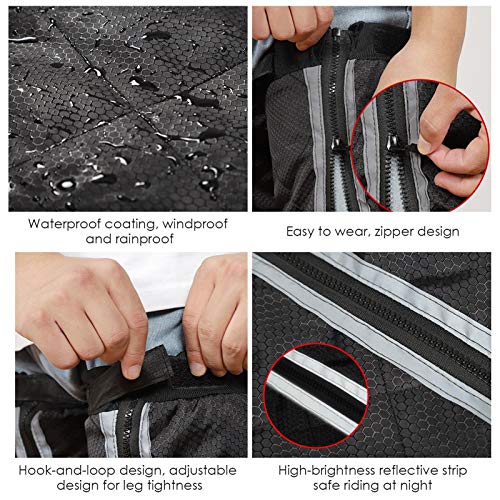 Waterproof coating, windproof and rainproof

Easy to wear, zipper design

Hook-and-loop design, adjustable design for leg tightness

High-brightness reflective strip safe riding at night