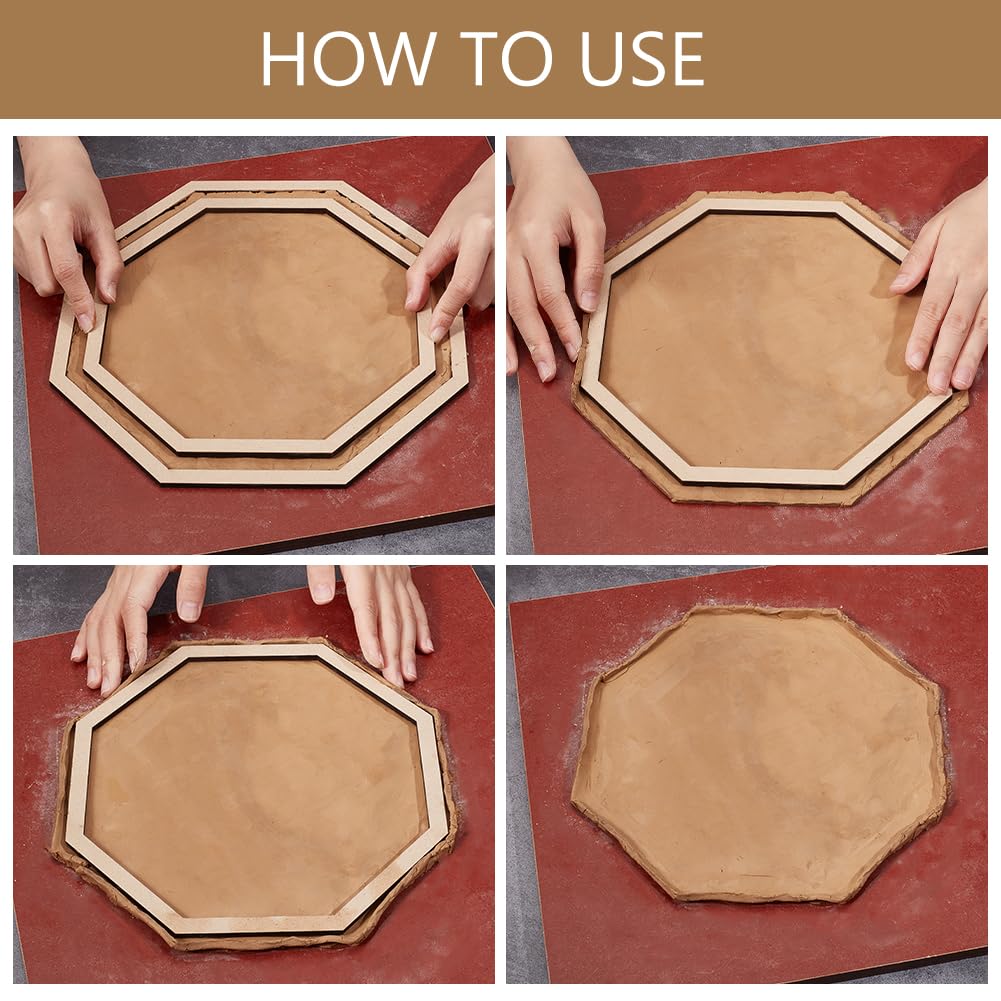 HOW TO USE