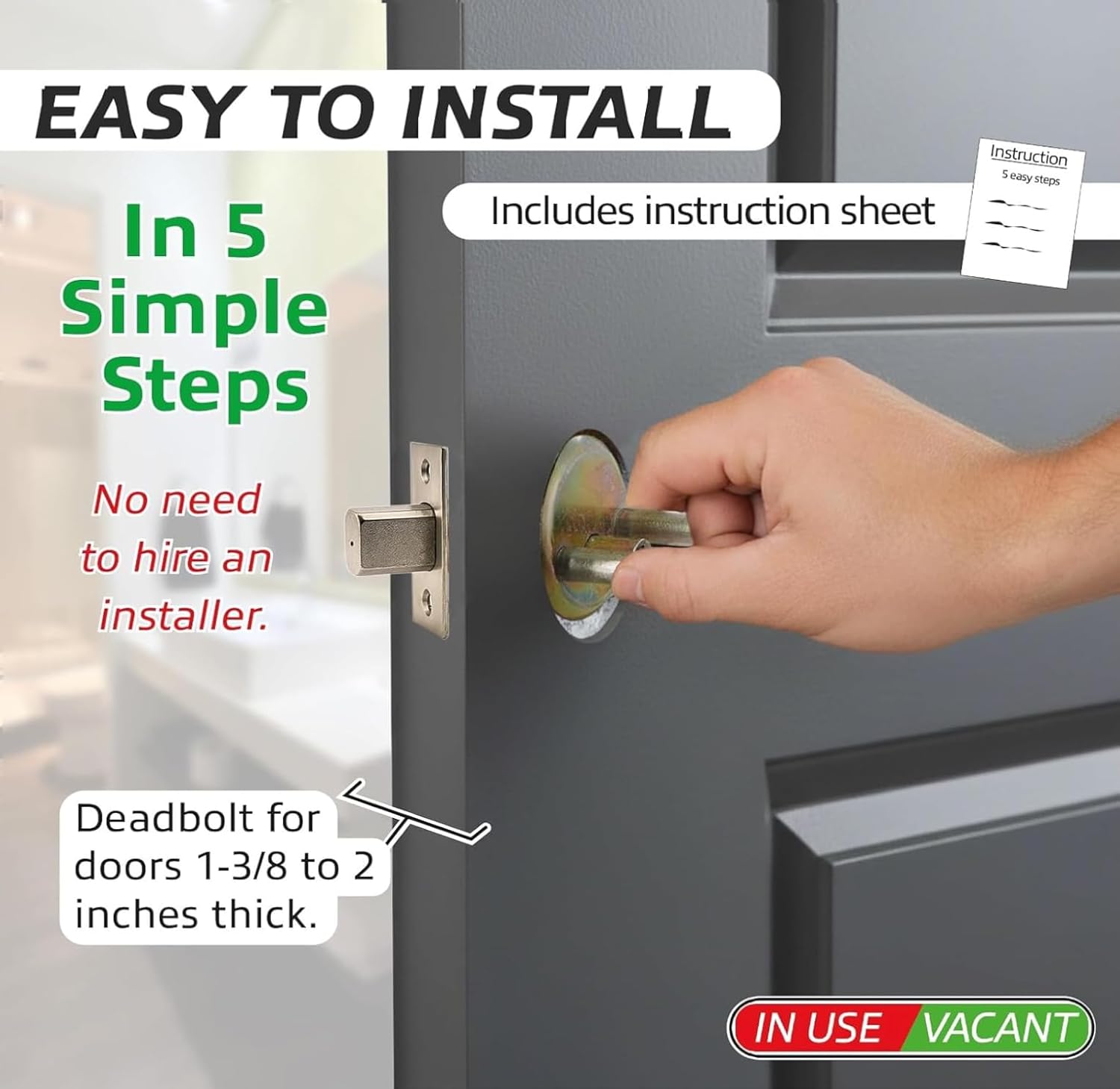 EASY TO INSTALL

Includes instruction sheet

Instruction
5 easy steps

In 5 Simple Steps

No need to hire an installer.

Deadbolt for doors 1-3/8 to 2 inches thick.

IN USE VACANT