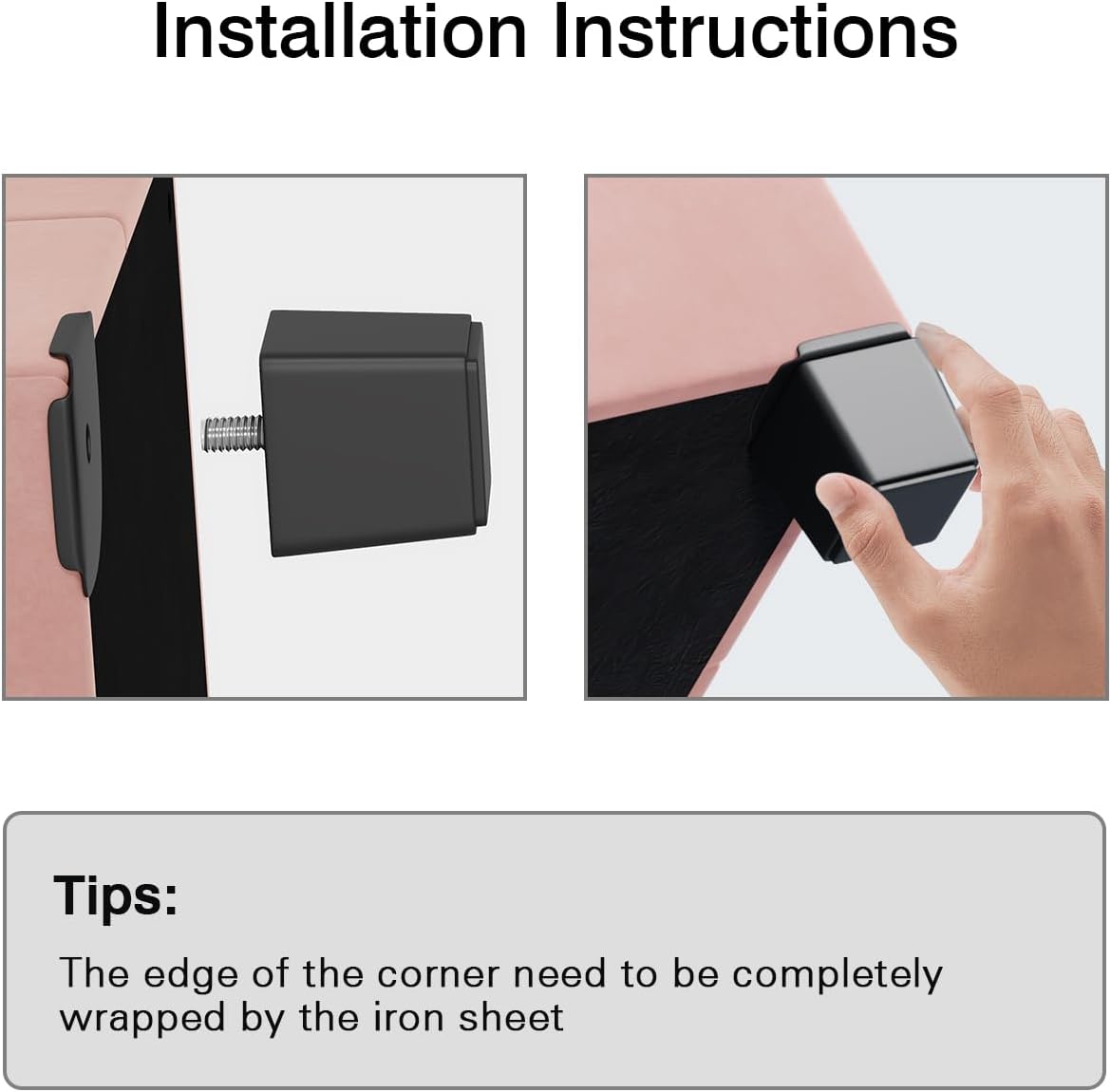 Installation Instructions

Tips:

The edge of the corner need to be completely wrapped by the iron sheet