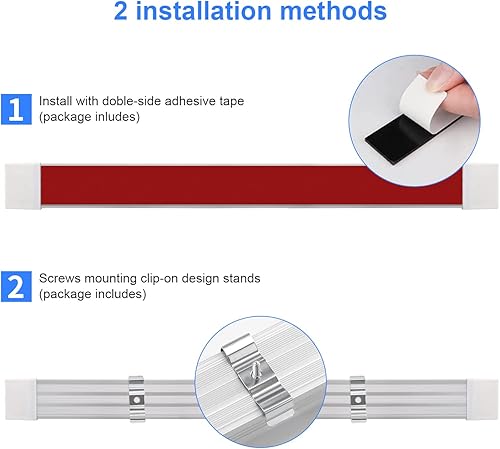 2 installation methods

1 Install with doble-side adhesive tape (package inludes)

2 Screws mounting clip-on design stands (package includes)