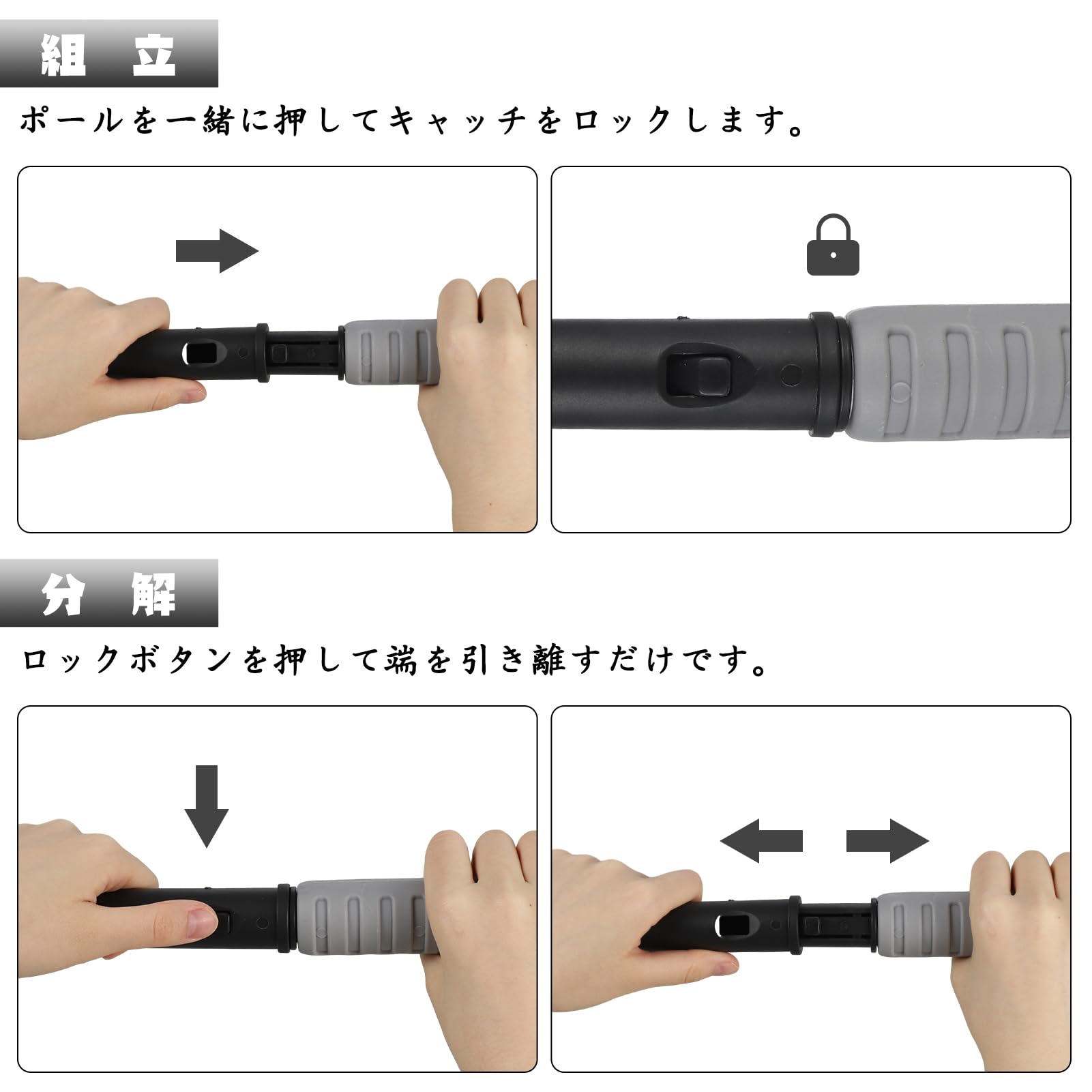 組 立

ポールを一緒に押してキャッチをロックします。

分 解

ロックボタンを押して端を引き離すだけです。