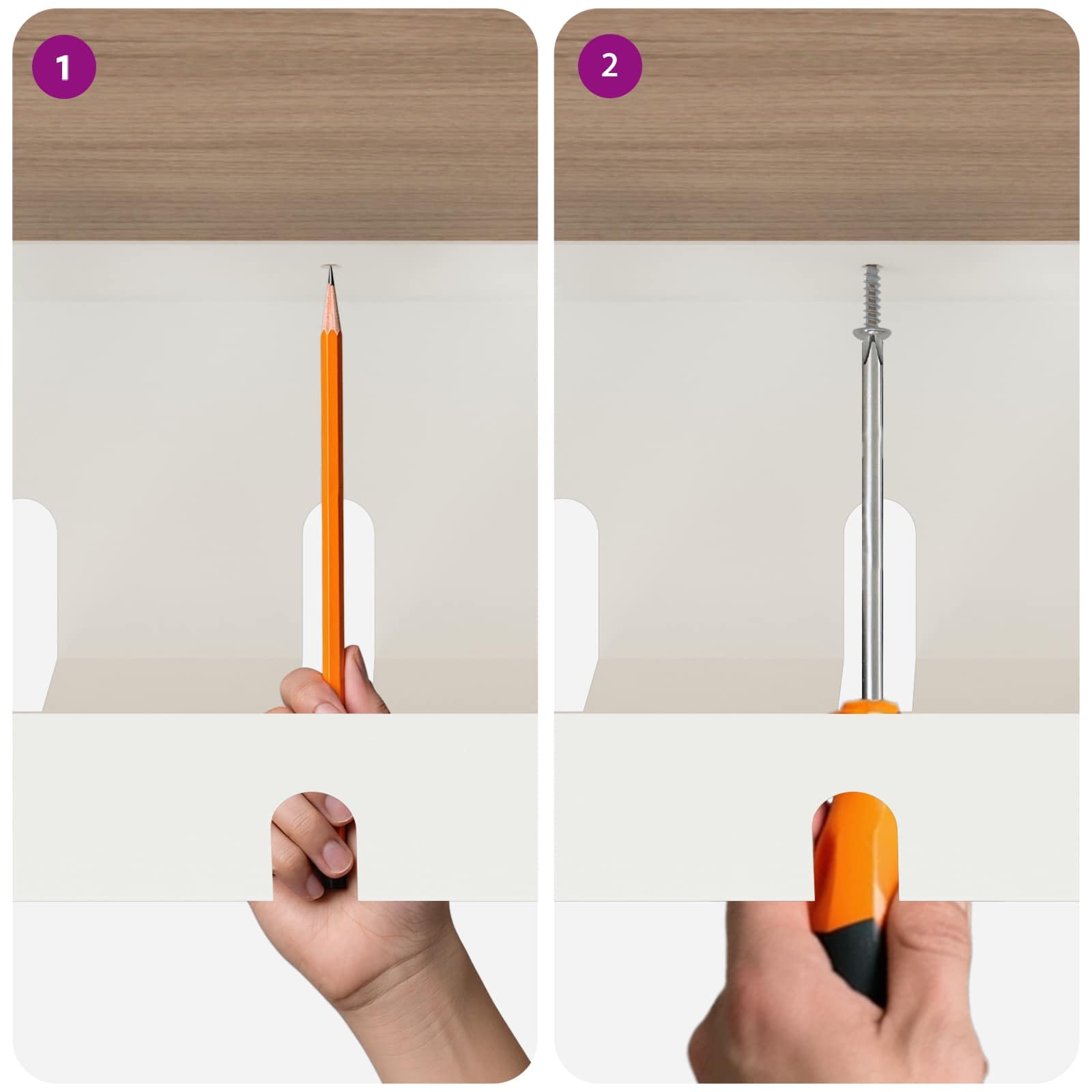 1

2