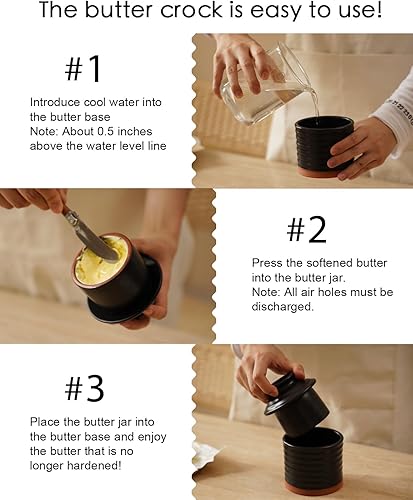 The butter crock is easy to use!

#1

Introduce cool water into the butter base
Note: About 0.5 inches above the water level line

#2

Press the softened butter into the butter jar.
Note: All air holes must be discharged.

#3

Place the butter jar into the butter base and enjoy the butter that is no longer hardened!