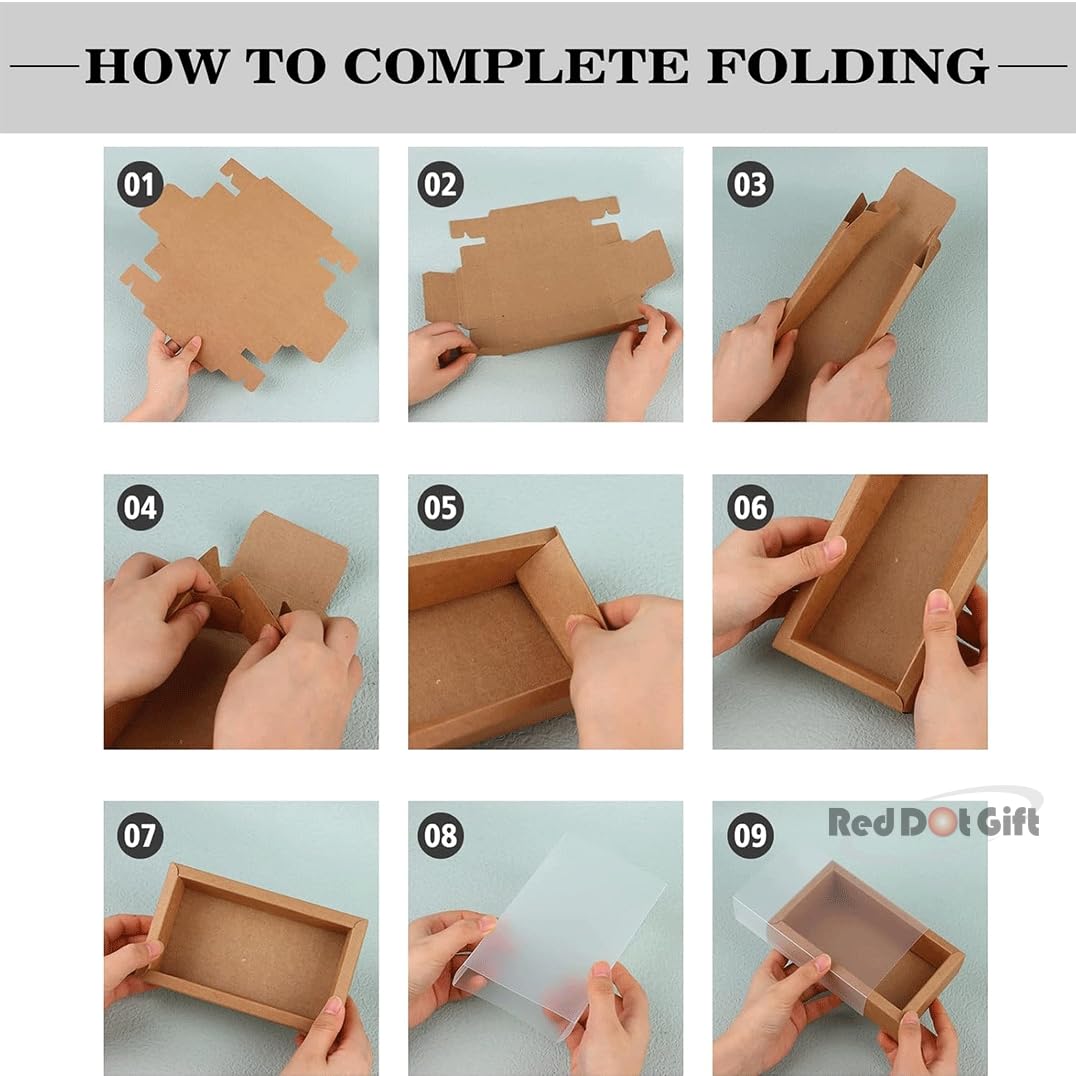 HOW TO COMPLETE FOLDING

01

02

03

04

05

06

07

08

09

Red Dot Gift