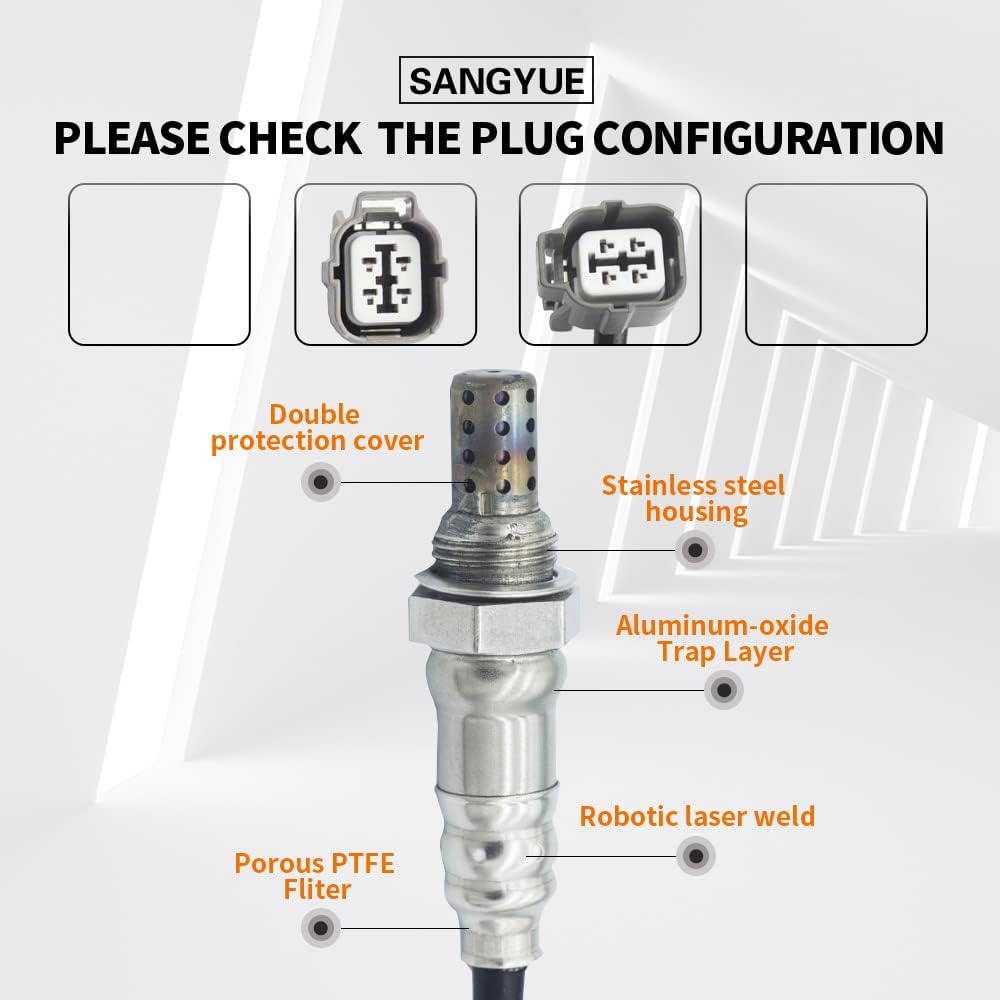 SANGYUE

PLEASE CHECK THE PLUG CONFIGURATION

Double protection cover

Stainless steel housing

Aluminum-oxide Trap Layer

Robotic laser weld

Porous PTFE Fliter