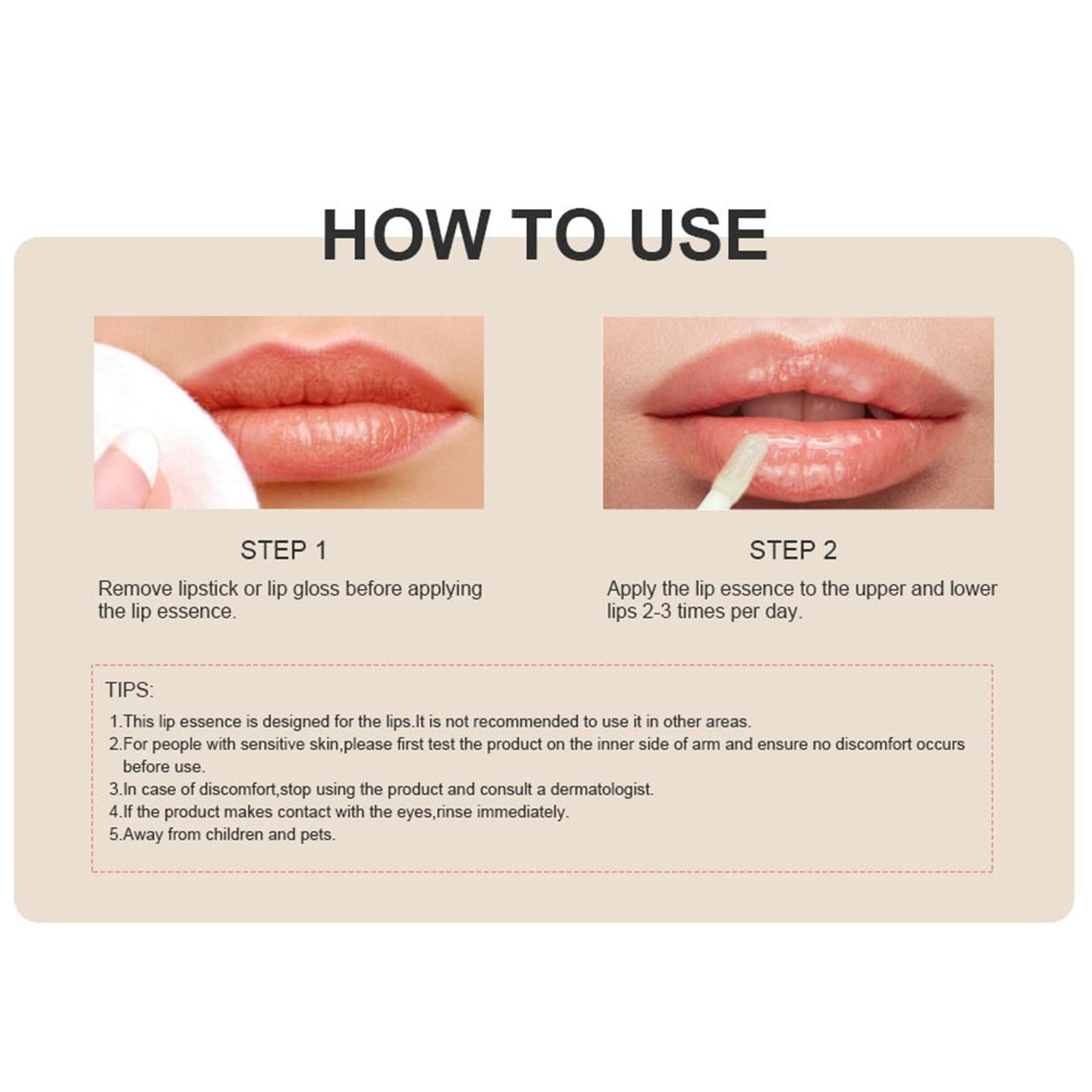 HOW TO USE

STEP 1

Remove lipstick or lip gloss before applying the lip essence.

STEP 2

Apply the lip essence to the upper and lower lips 2-3 times per day.

TIPS:

1.This lip essence is designed for the lips.It is not recommended to use it in other areas.
2.For people with sensitive skin,please first test the product on the inner side of arm and ensure no discomfort occurs before use.
3.In case of discomfort,stop using the product and consult a dermatologist.
4.If the product makes contact with the eyes,rinse immediately.
5.Away from children and pets.