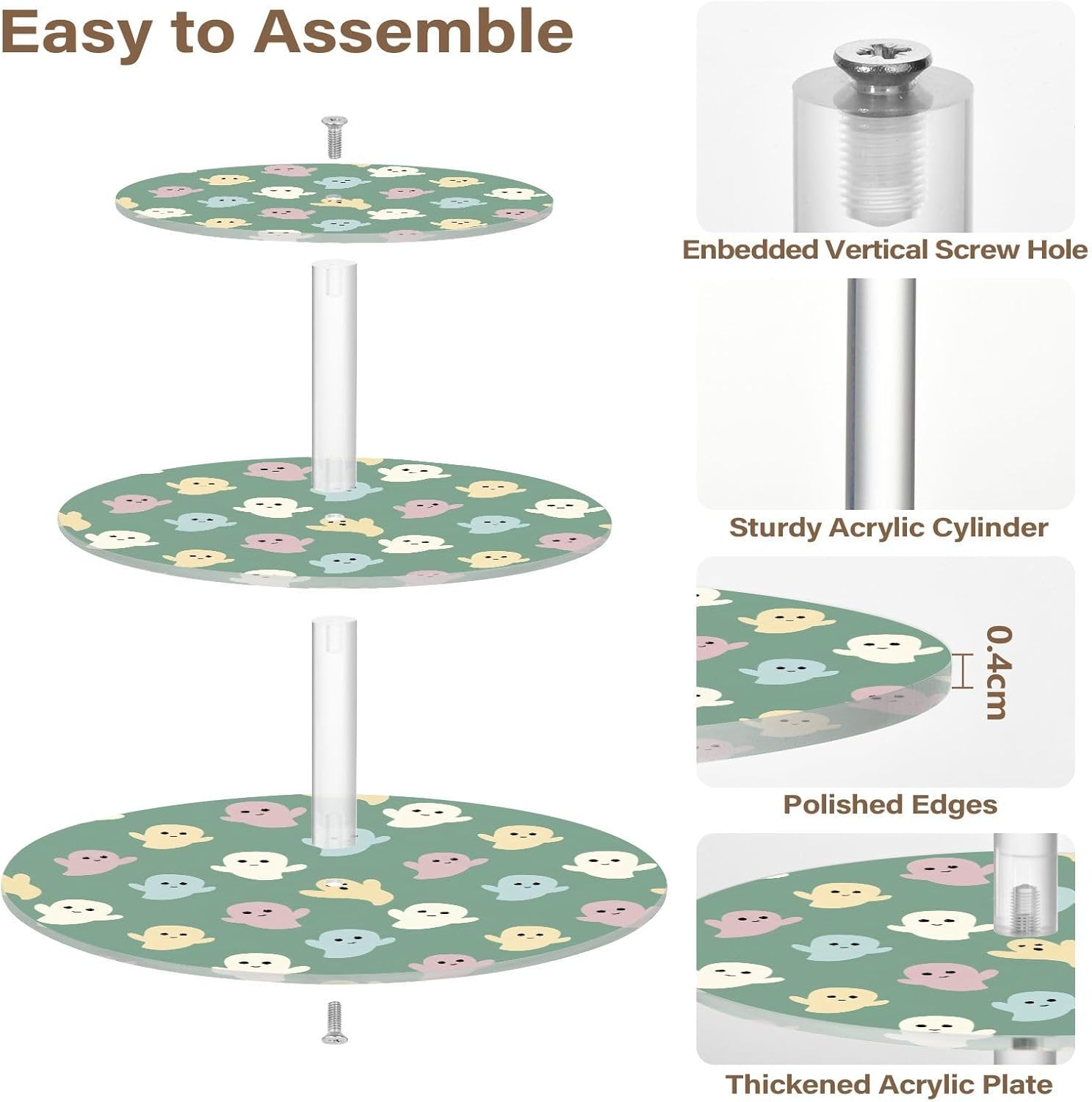 Easy to Assemble

Enbedded Vertical Screw Hole

Sturdy Acrylic Cylinder

0.4cm

Polished Edges

Thickened Acrylic Plate