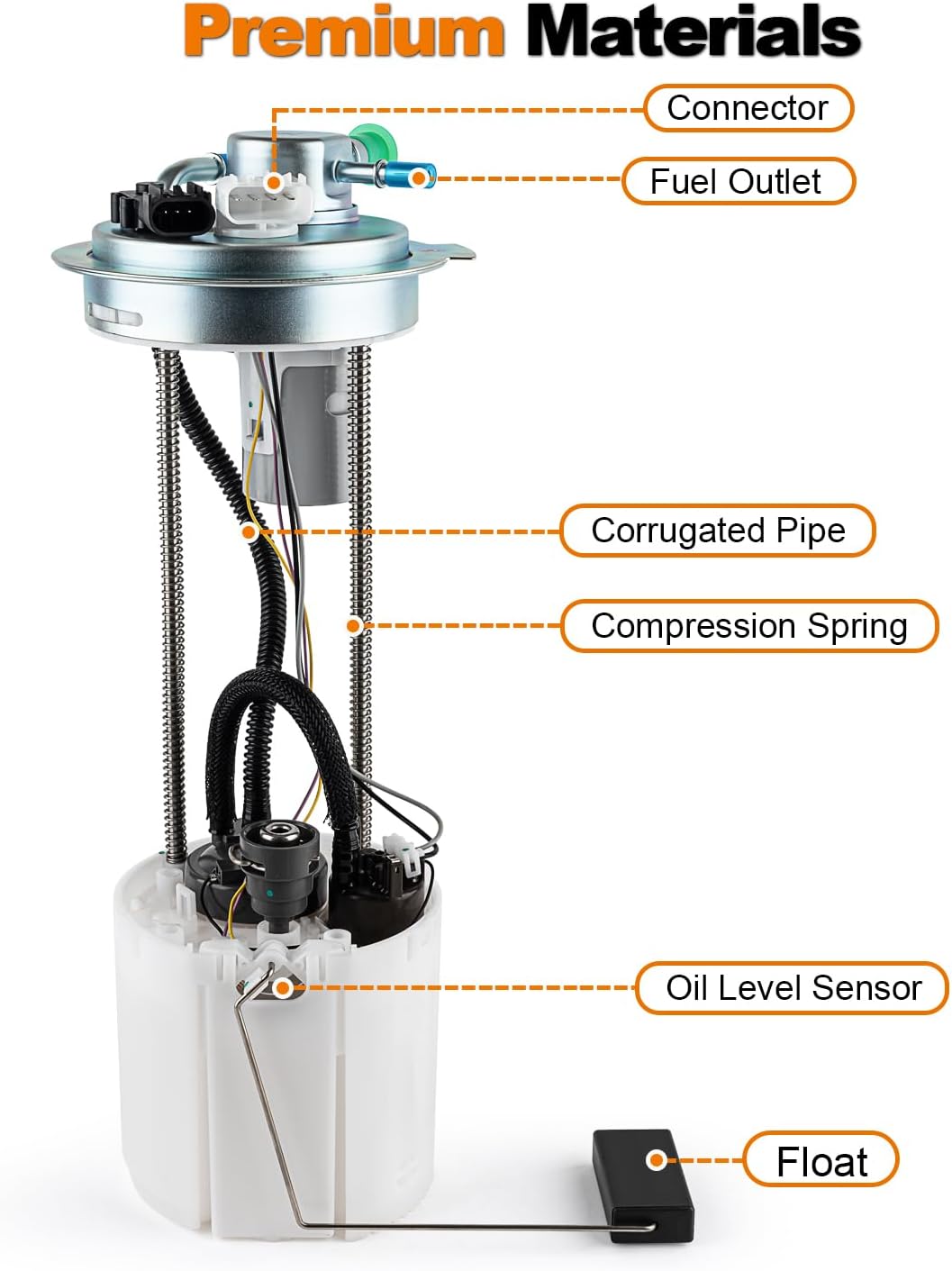 Premium Materials

Connector

Fuel Outlet

Corrugated Pipe

Compression Spring

Oil Level Sensor

Float