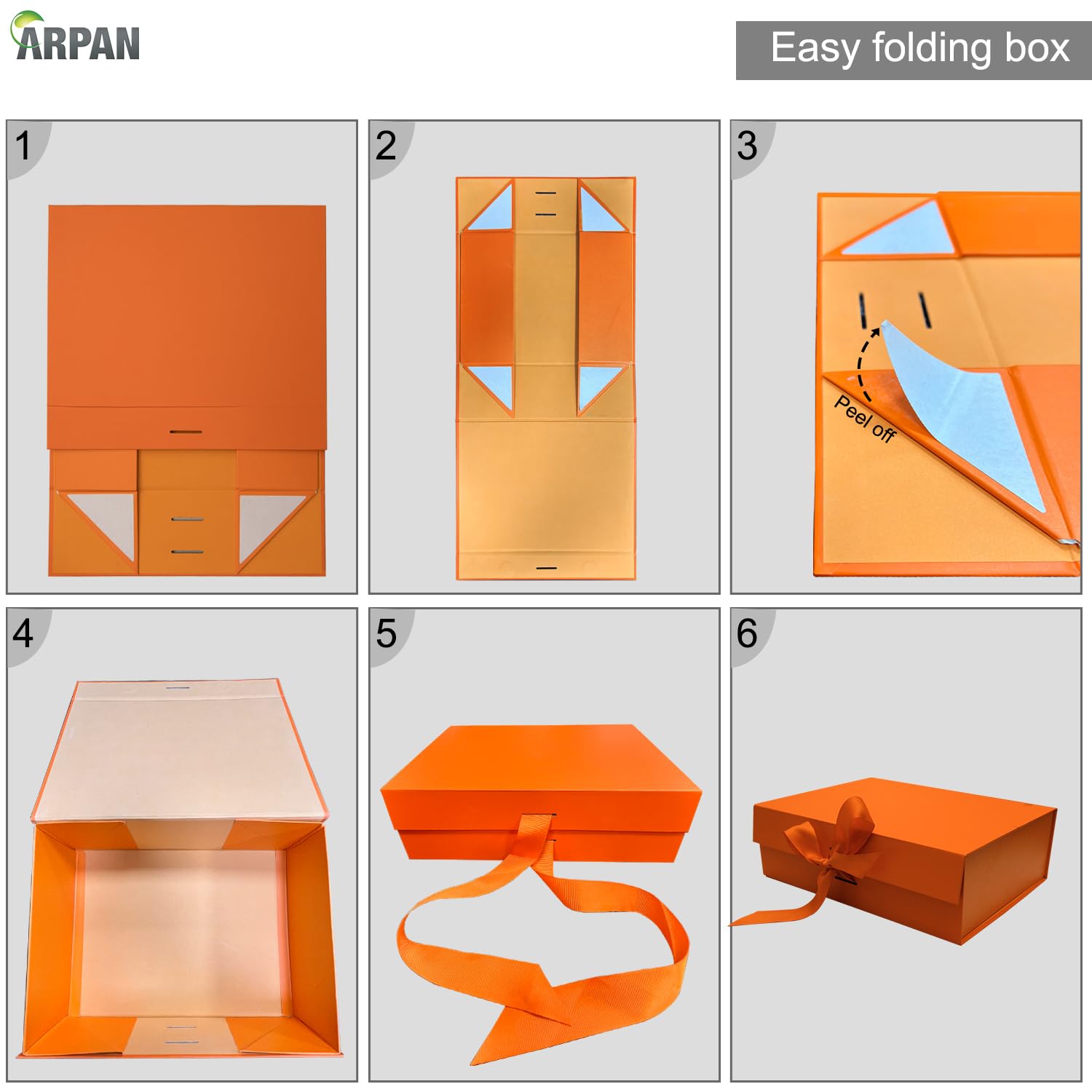 ARPAN

Easy folding box

1

2

3

Peel off

4

5

6