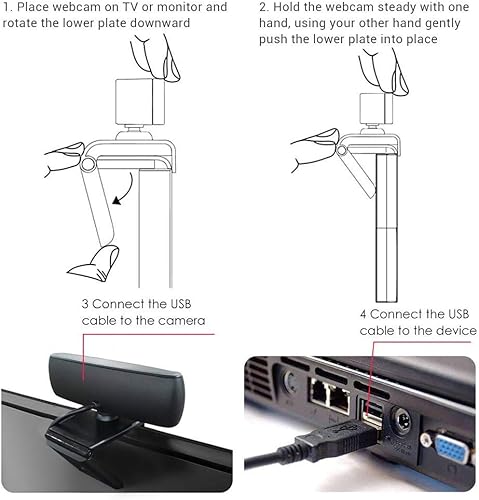 1. Place webcam on TV or monitor and rotate the lower plate downward

2. Hold the webcam steady with one hand, using your other hand gently push the lower plate into place

3 Connect the USB cable to the camera

4 Connect the USB cable to the device