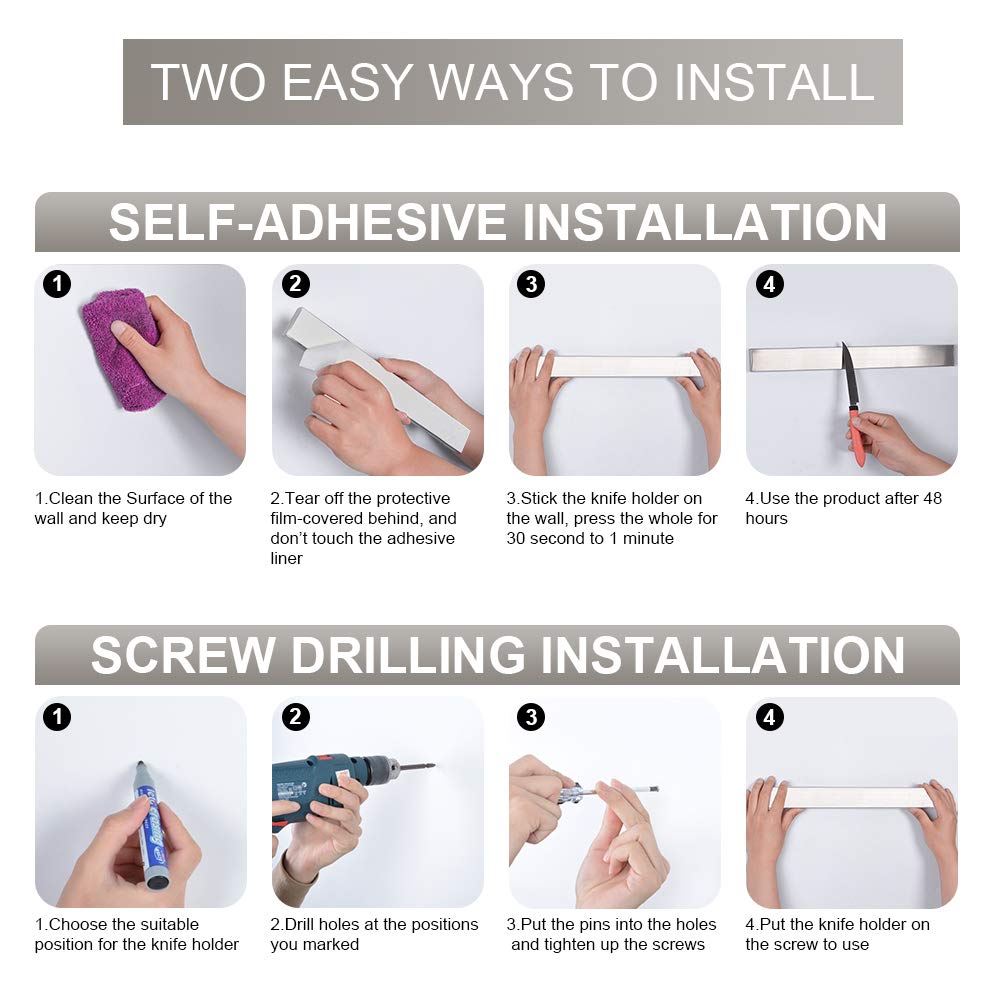 TWO EASY WAYS TO INSTALL

SELF-ADHESIVE INSTALLATION

1

2

3

4

1.Clean the Surface of the wall and keep dry

2.Tear off the protective film-covered behind, and don't touch the adhesive liner

3.Stick the knife holder on the wall, press the whole for 30 second to 1 minute

4.Use the product after 48 hours

SCREW DRILLING INSTALLATION

1

2

3

4

1.Choose the suitable position for the knife holder

2.Drill holes at the positions you marked

3.Put the pins into the holes and tighten up the screws

4.Put the knife holder on the screw to use