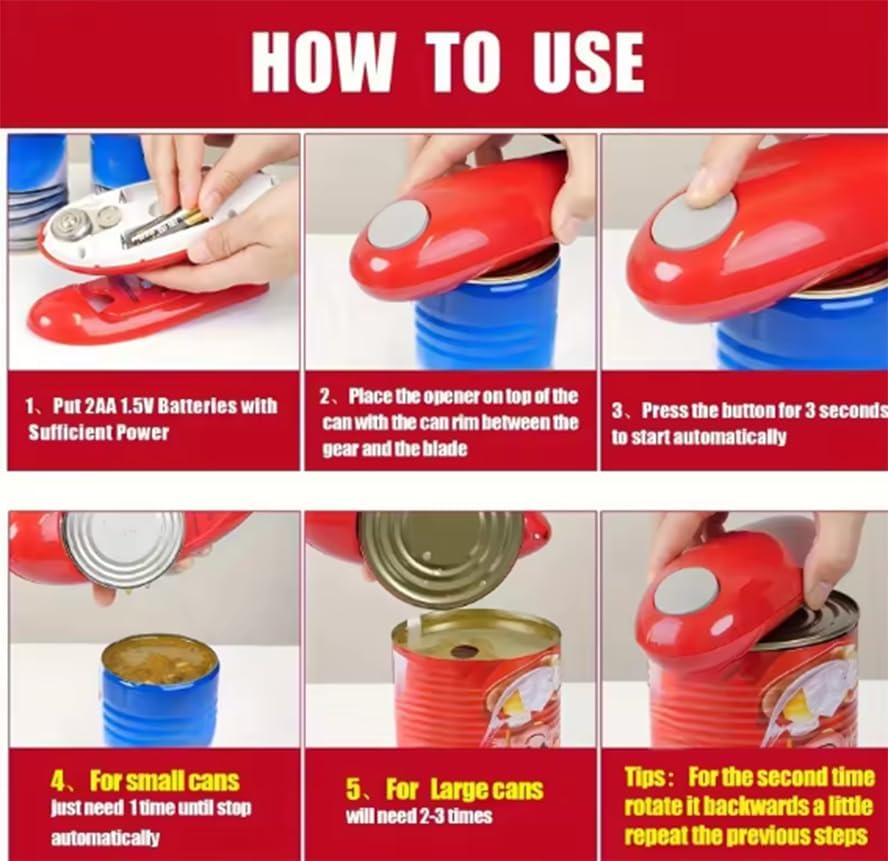 HOW TO USE

1、Put 2AA 1.5V Batteries with Sufficient Power

2、Place the opener on top of the can with the can rim between the gear and the blade

3、Press the button for 3 seconds to start automatically

4、For small cans
just need 1 time until stop automatically

5、For Large cans
will need 2-3 times

Tips: For the second time rotate it backwards a little repeat the previous steps