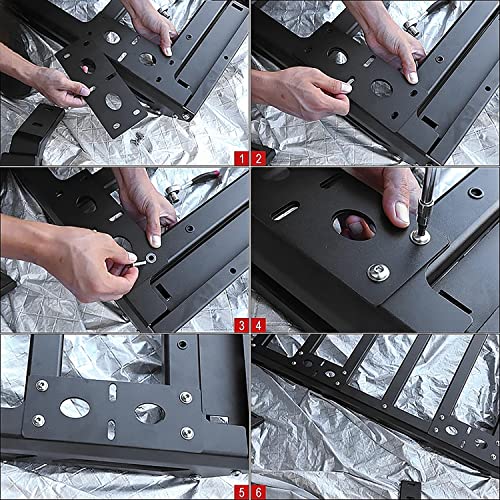 1
2
3
4
5
6