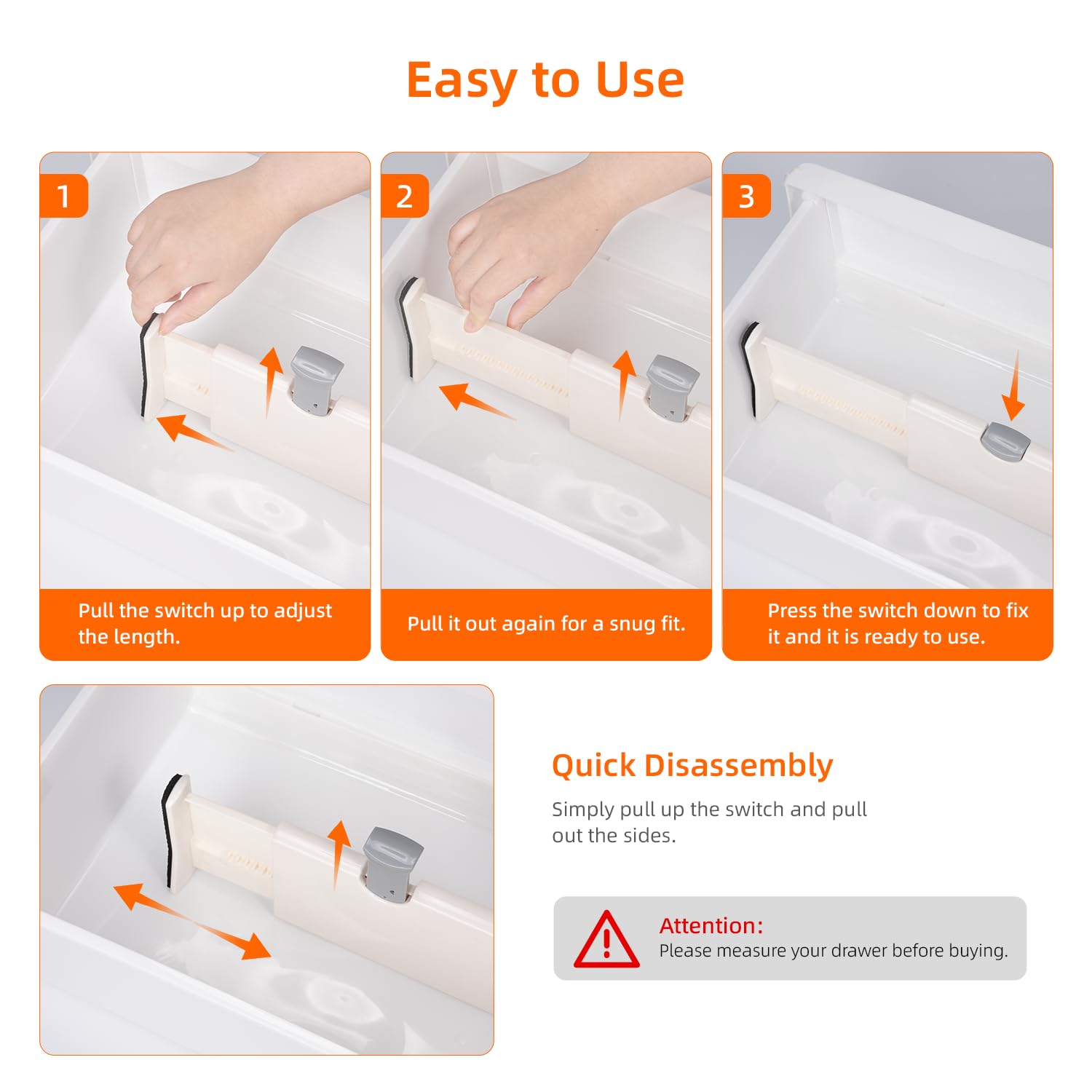 Easy to Use

1

Pull the switch up to adjust the length.

2

Pull it out again for a snug fit.

3

Press the switch down to fix it and it is ready to use.

Quick Disassembly

Simply pull up the switch and pull out the sides.

Attention:
Please measure your drawer before buying.