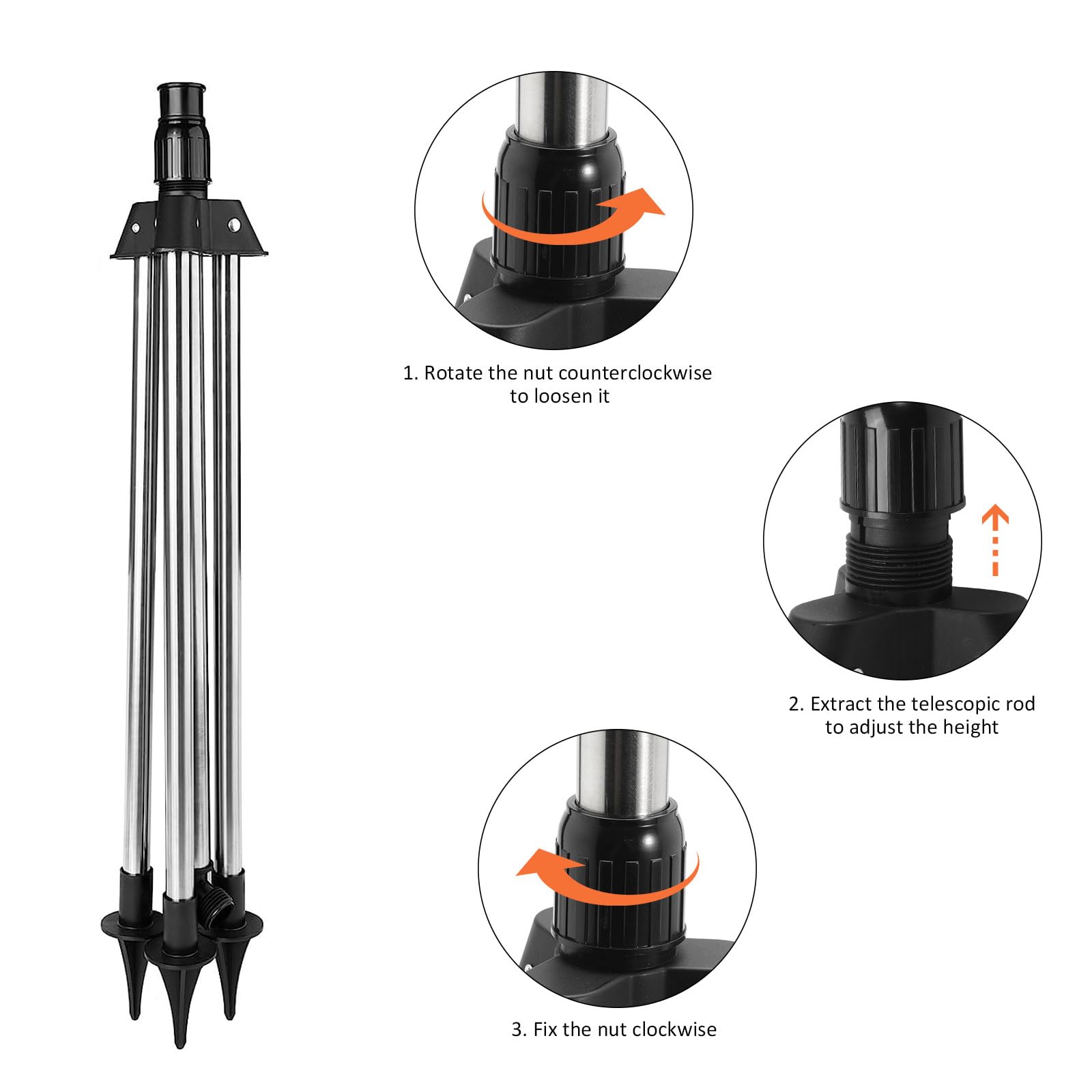 1. Rotate the nut counterclockwise to loosen it

2. Extract the telescopic rod to adjust the height

3. Fix the nut clockwise