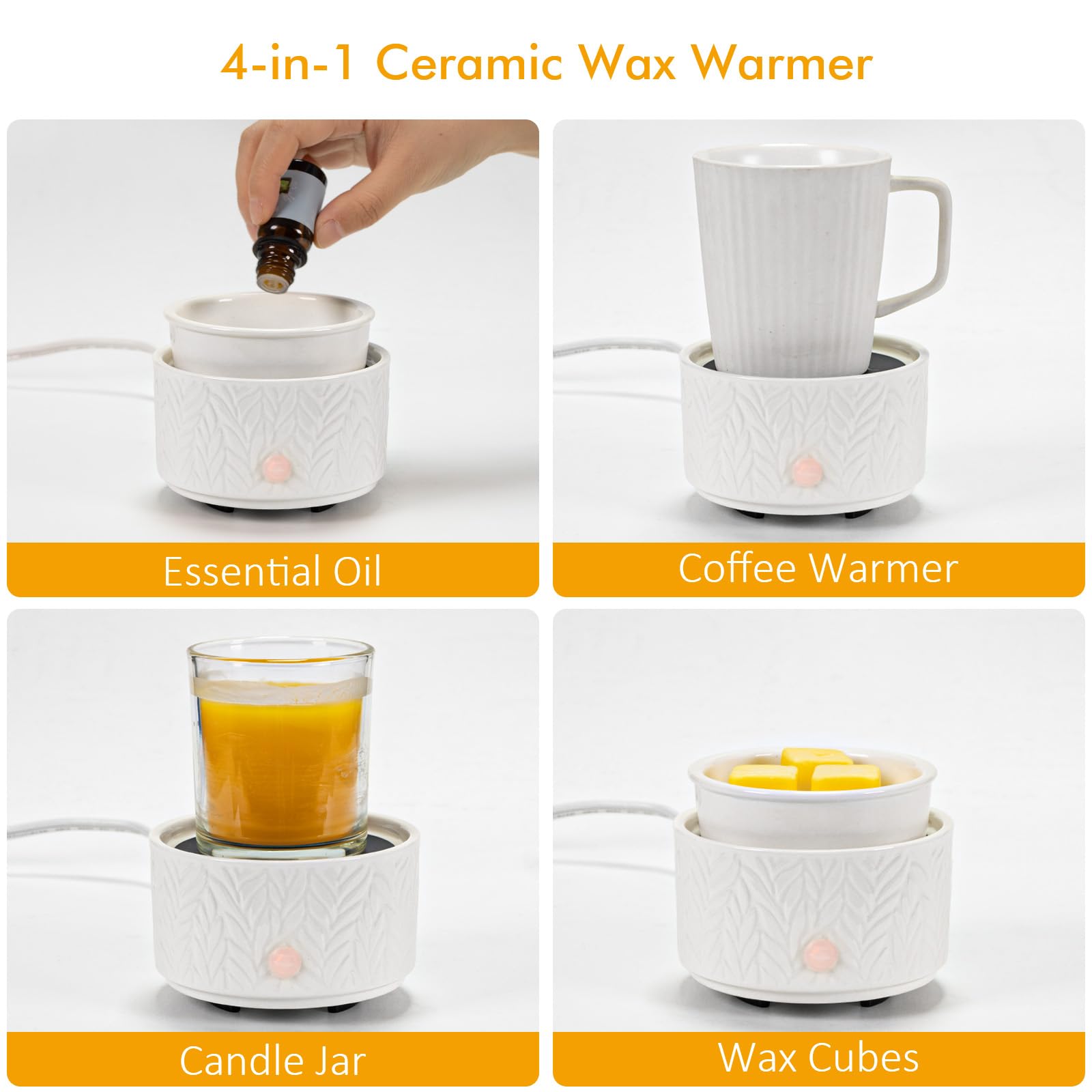 4-in-1 Ceramic Wax Warmer

Essential Oil

Coffee Warmer

Candle Jar

Wax Cubes