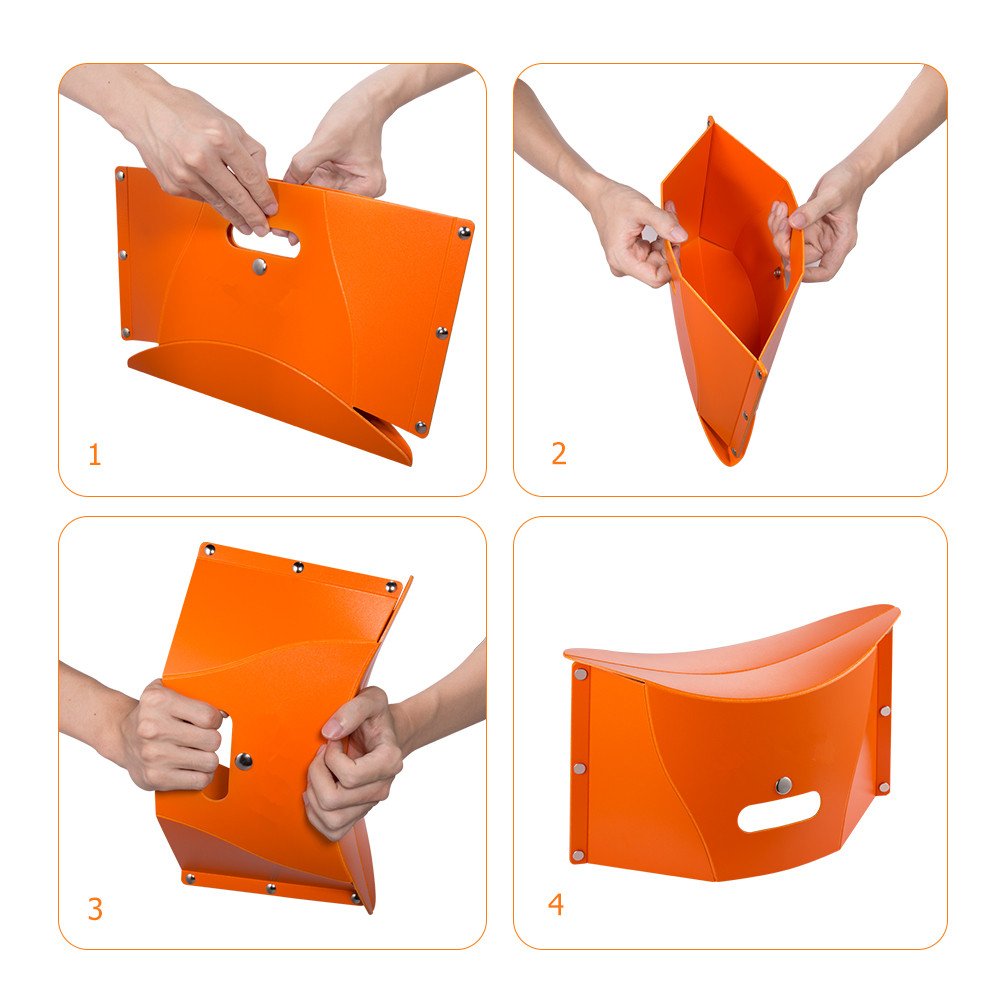 1

2

3

4