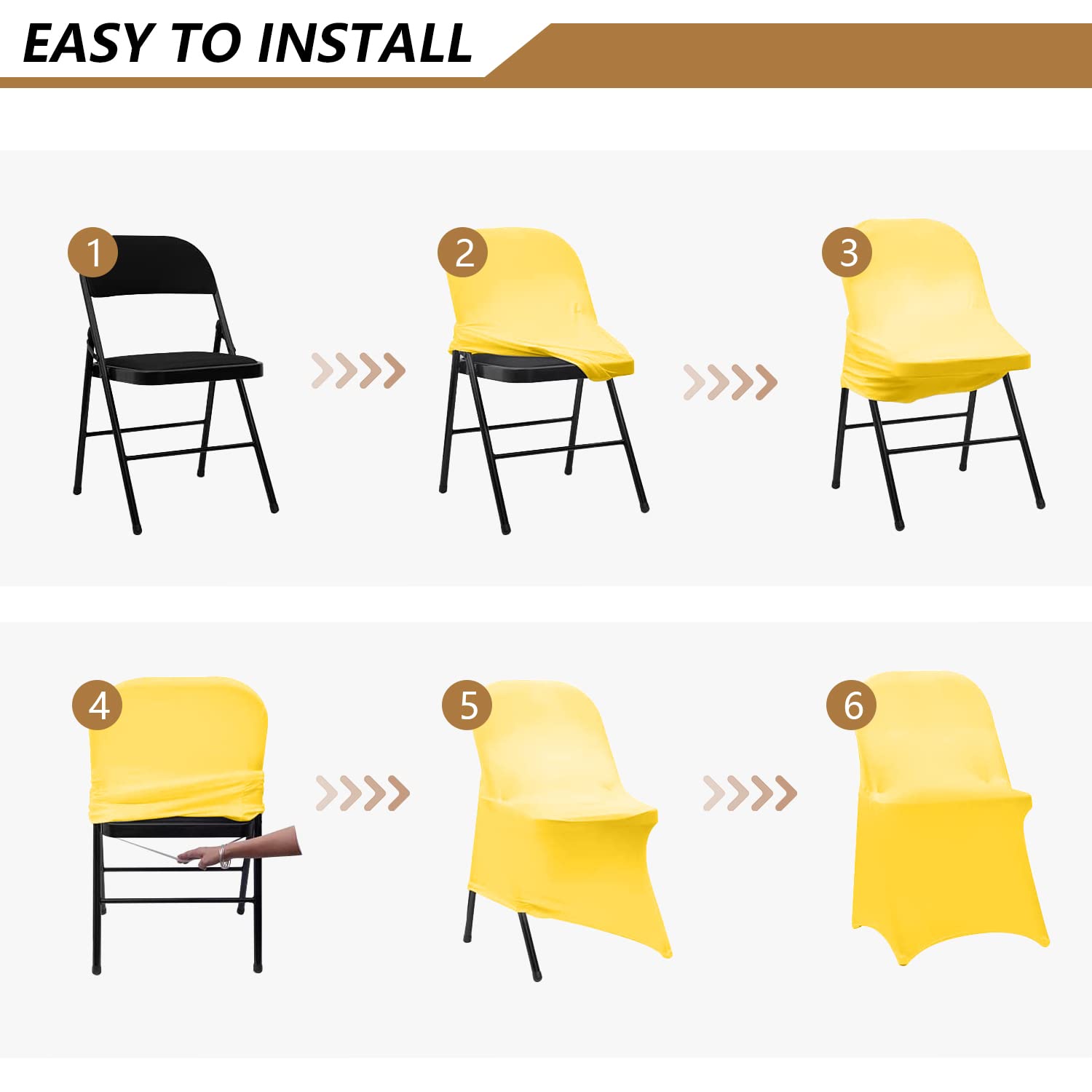 EASY TO INSTALL

1

2

3

4

5

6