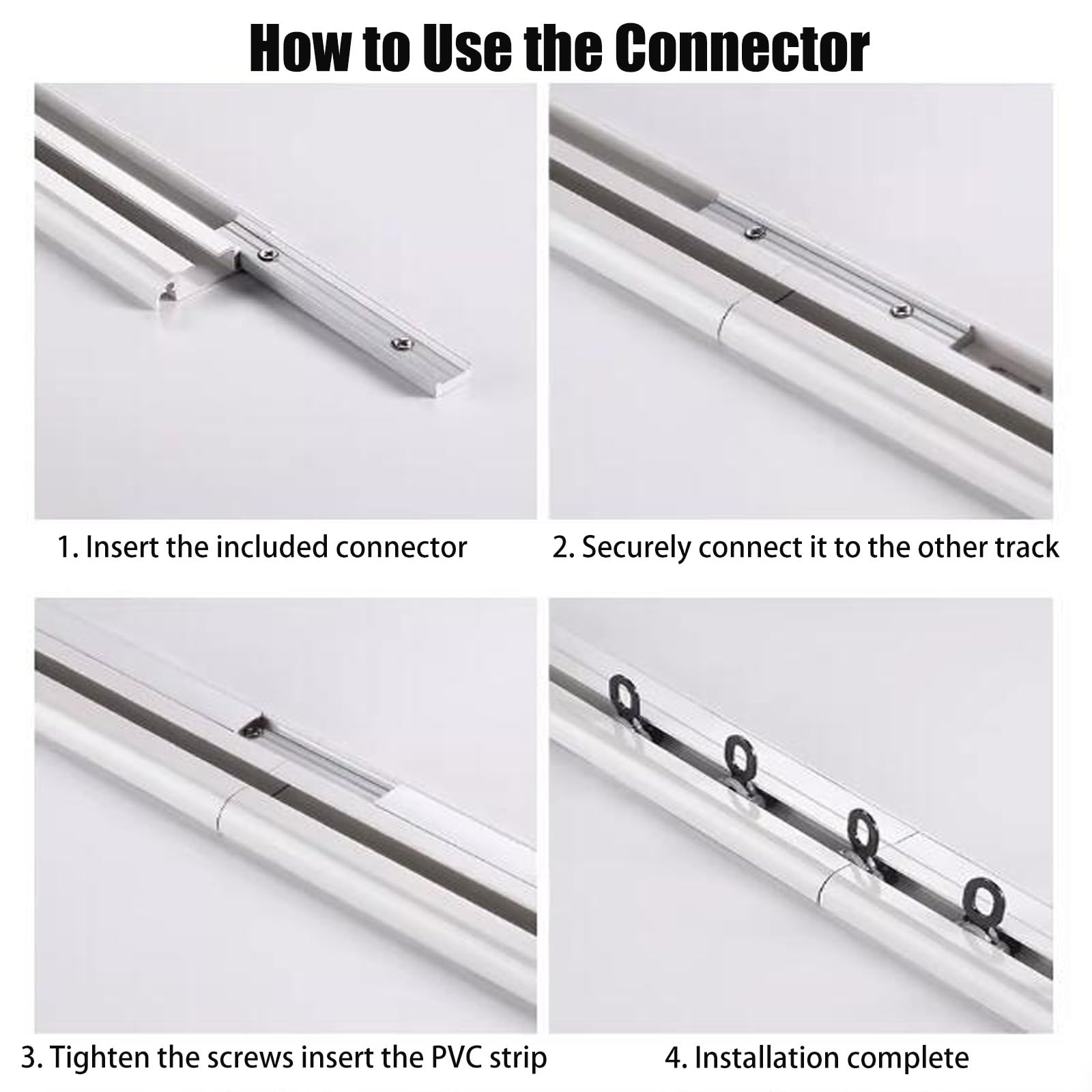 How to Use the Connector

1. Insert the included connector

2. Securely connect it to the other track

3. Tighten the screws insert the PVC strip

4. Installation complete