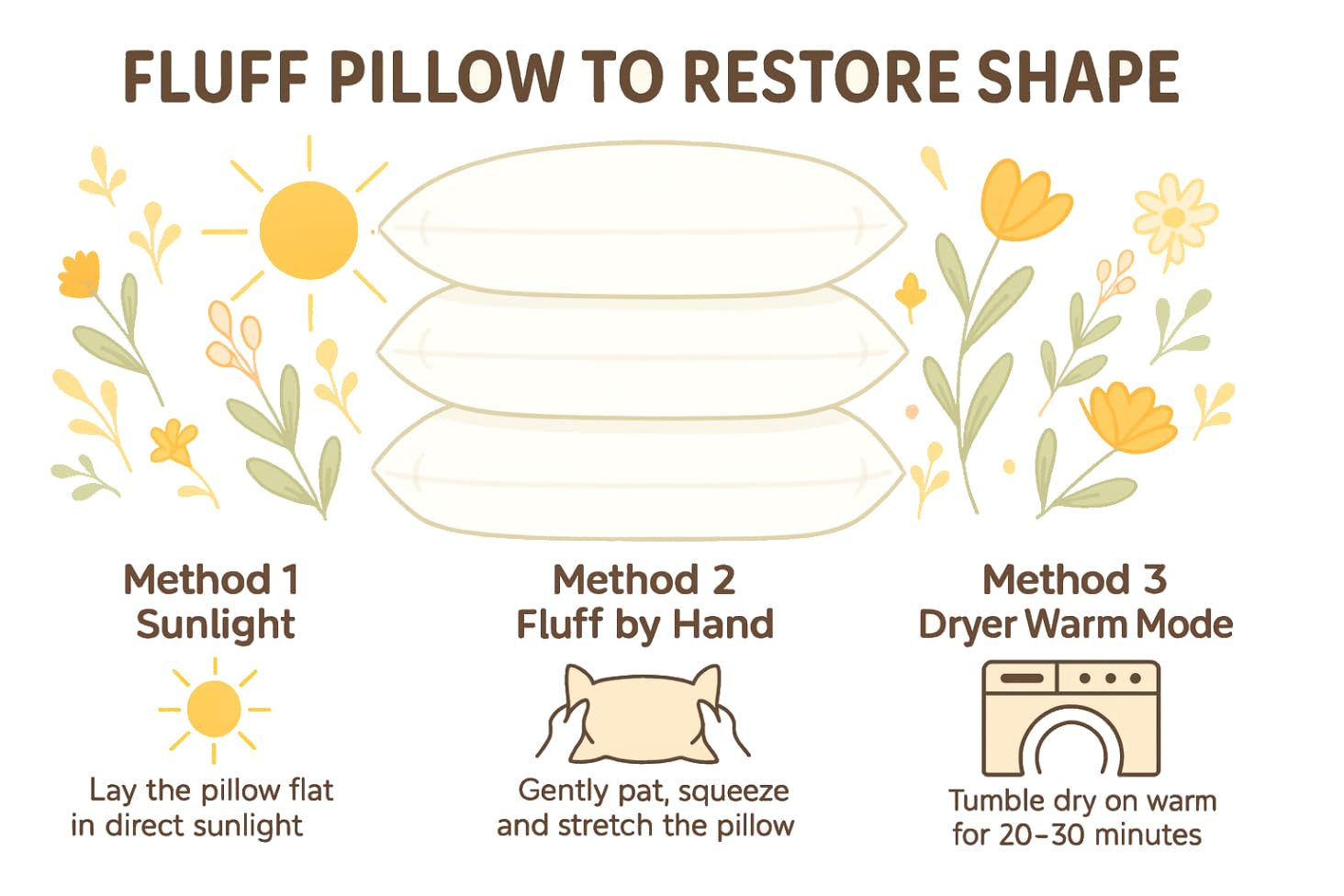 FLUFF PILLOW TO RESTORE SHAPE

Method 1
Sunlight

Lay the pillow flat in direct sunlight

Method 2
Fluff by Hand

Gently pat, squeeze and stretch the pillow

Method 3
Dryer Warm Mode

Tumble dry on warm for 20–30 minutes