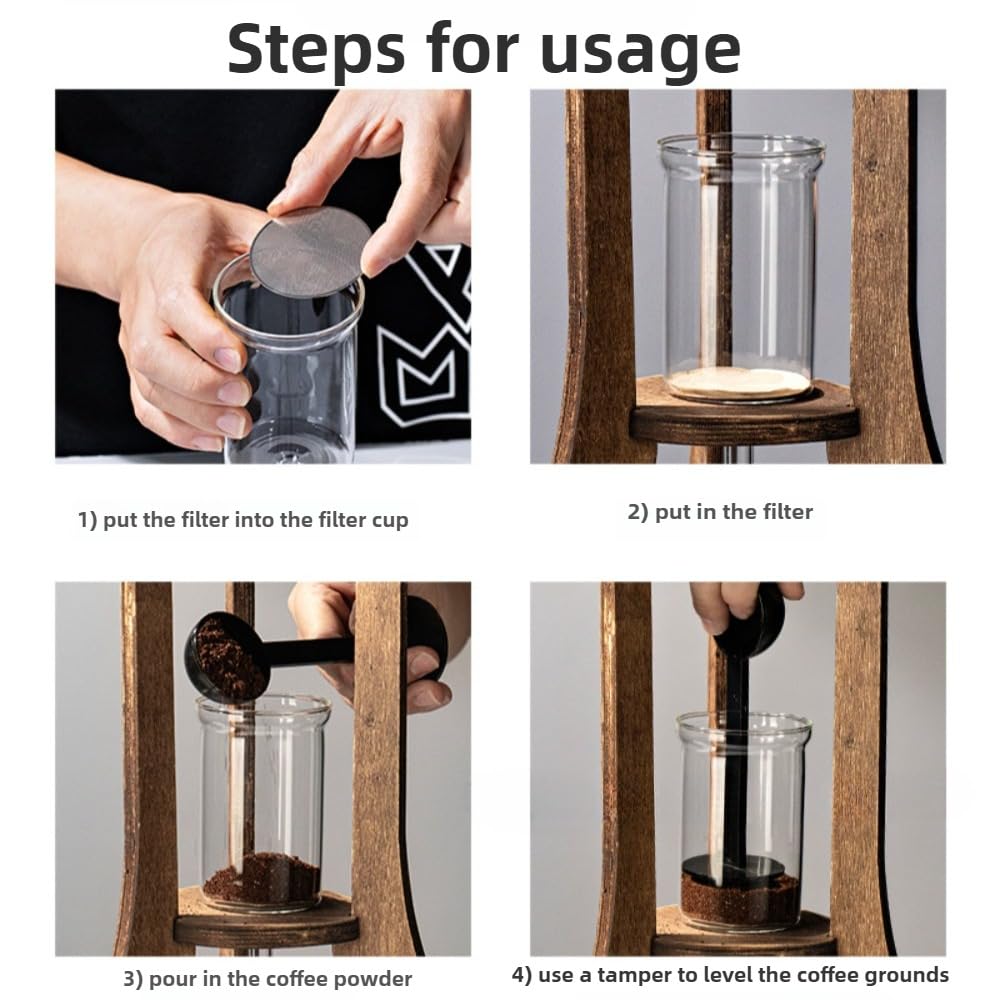 Steps for usage

1) put the filter into the filter cup

2) put in the filter

3) pour in the coffee powder

4) use a tamper to level the coffee grounds