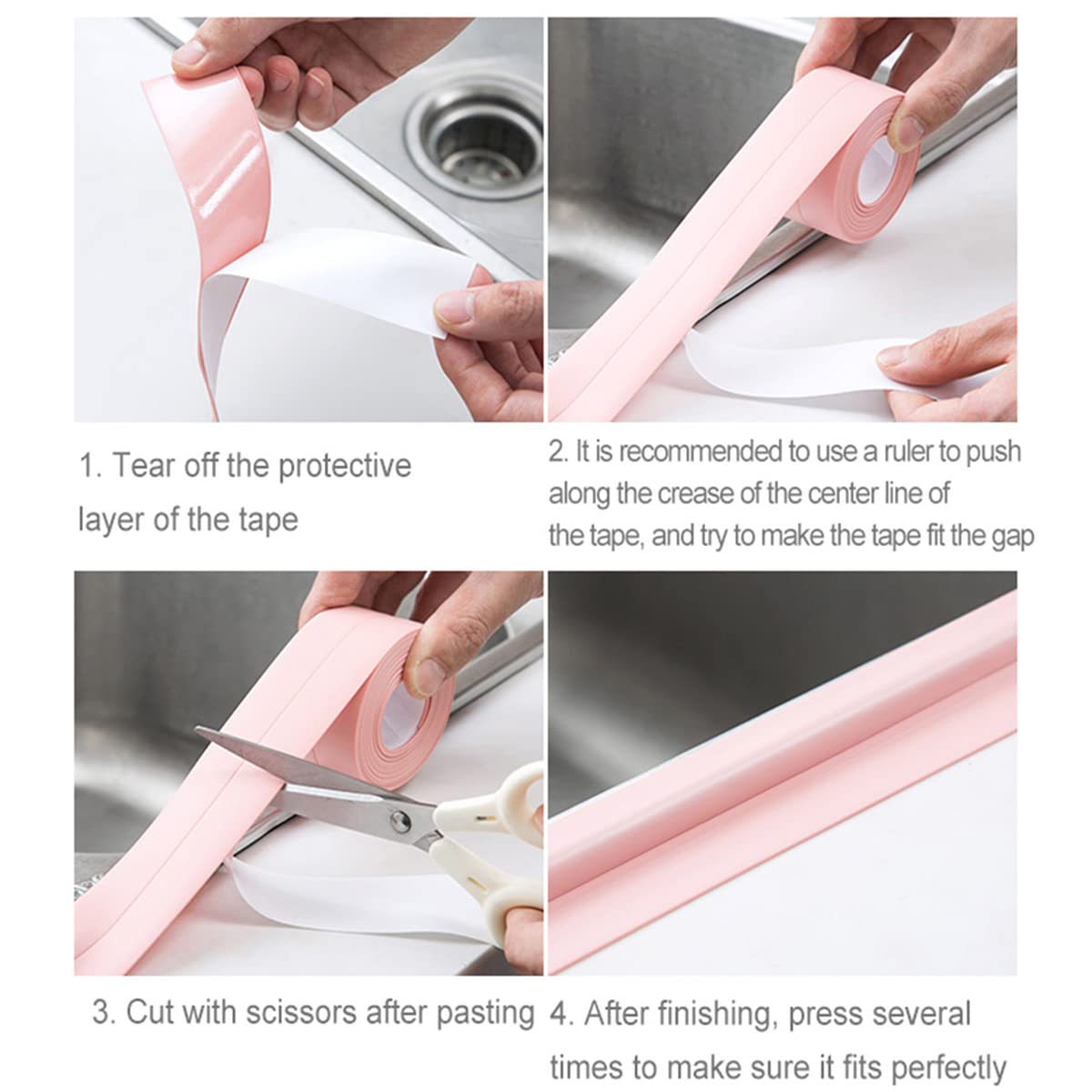 1. Tear off the protective layer of the tape

2. It is recommended to use a ruler to push along the crease of the center line of the tape, and try to make the tape fit the gap

3. Cut with scissors after pasting

4. After finishing, press several times to make sure it fits perfectly