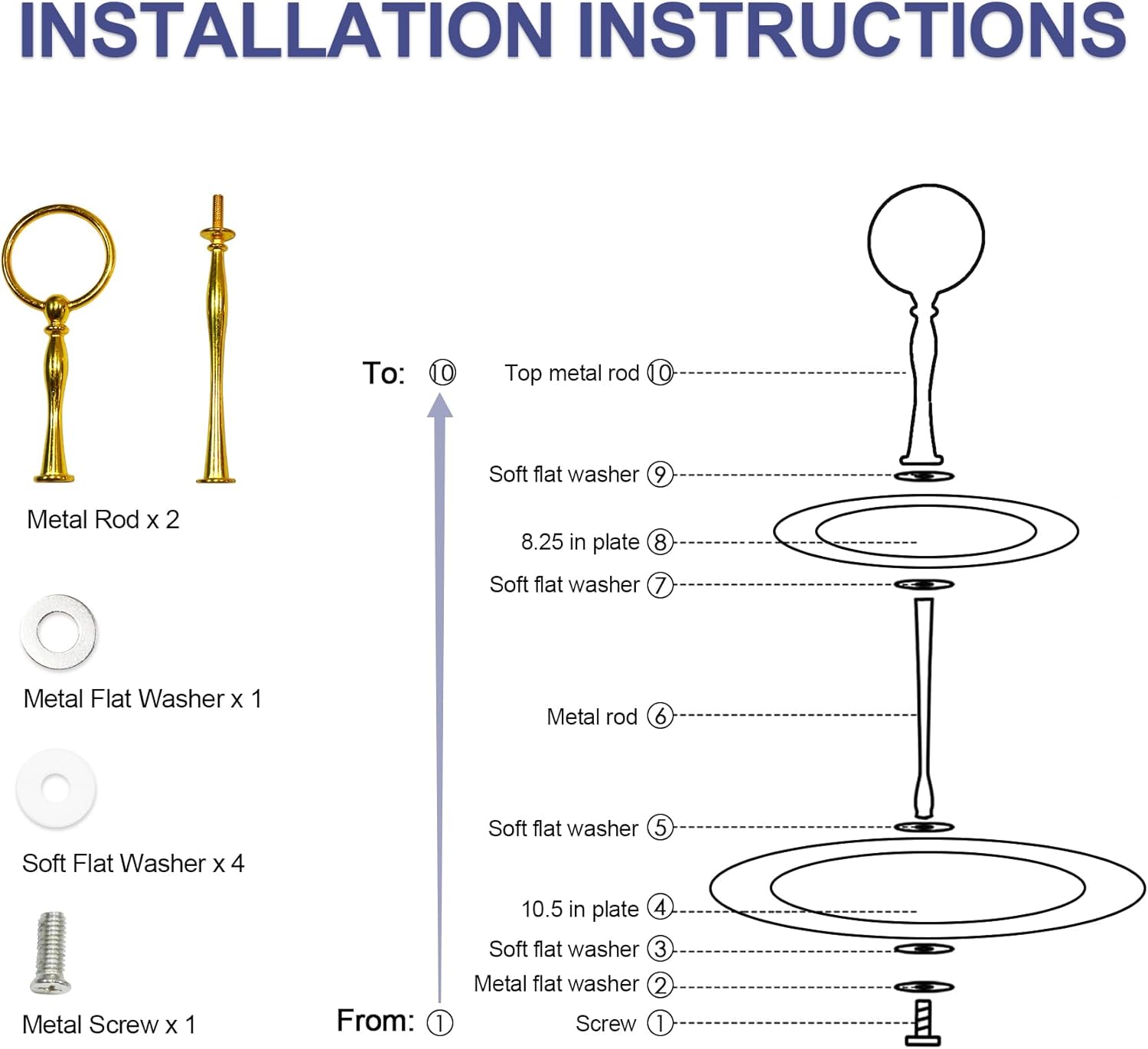 INSTALLATION INSTRUCTIONS

Metal Rod x 2

Metal Flat Washer x 1

Soft Flat Washer x 4

Metal Screw x 1

To: ⑩

From: ①

Top metal rod ⑩

Soft flat washer ⑨

8.25 in plate ⑧

Soft flat washer ⑦

Metal rod ⑥

Soft flat washer ⑤

10.5 in plate ④

Soft flat washer ③

Metal flat washer ②

Screw ①