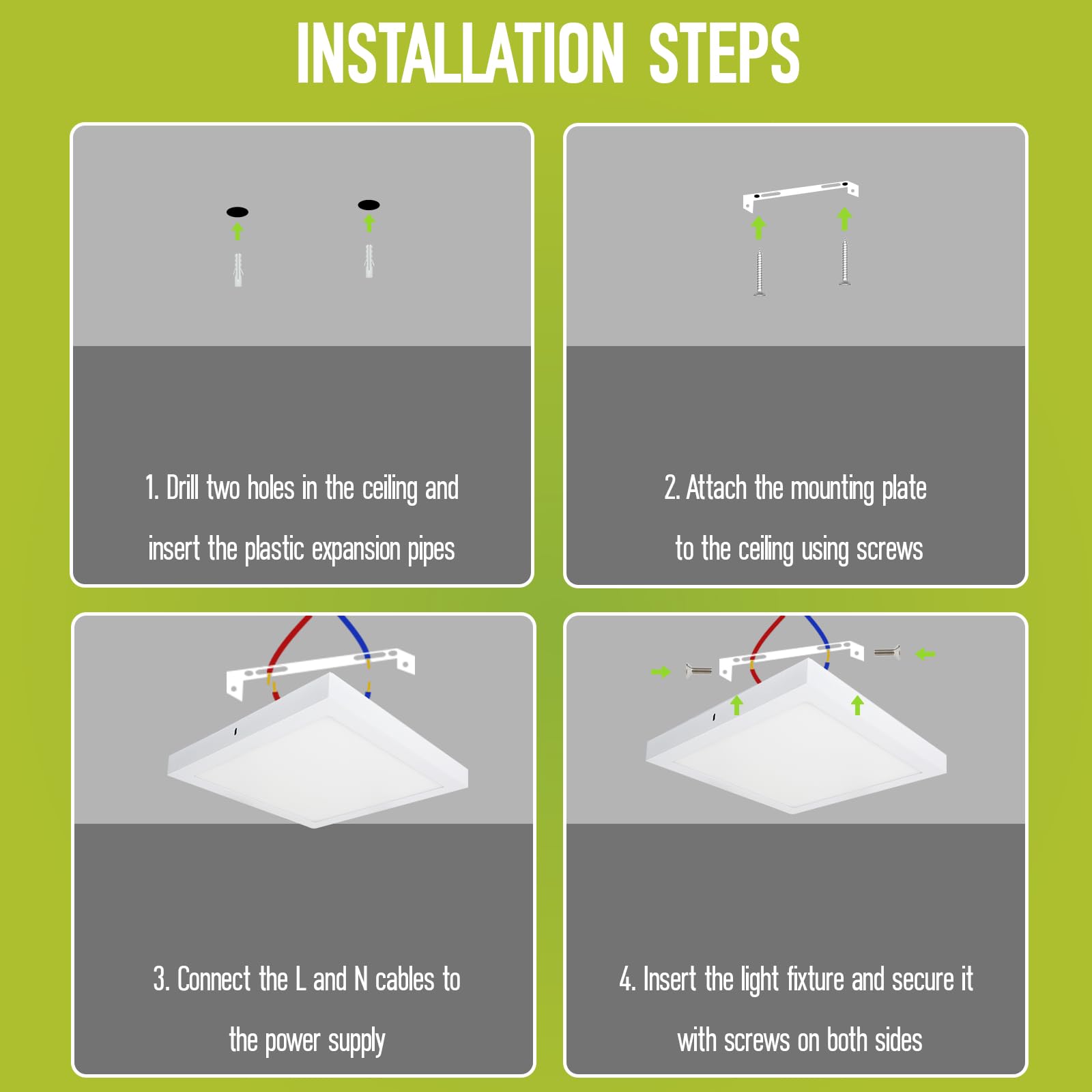 INSTALLATION STEPS

1. Drill two holes in the ceiling and insert the plastic expansion pipes

2. Attach the mounting plate to the ceiling using screws

3. Connect the L and N cables to the power supply

4. Insert the light fixture and secure it with screws on both sides