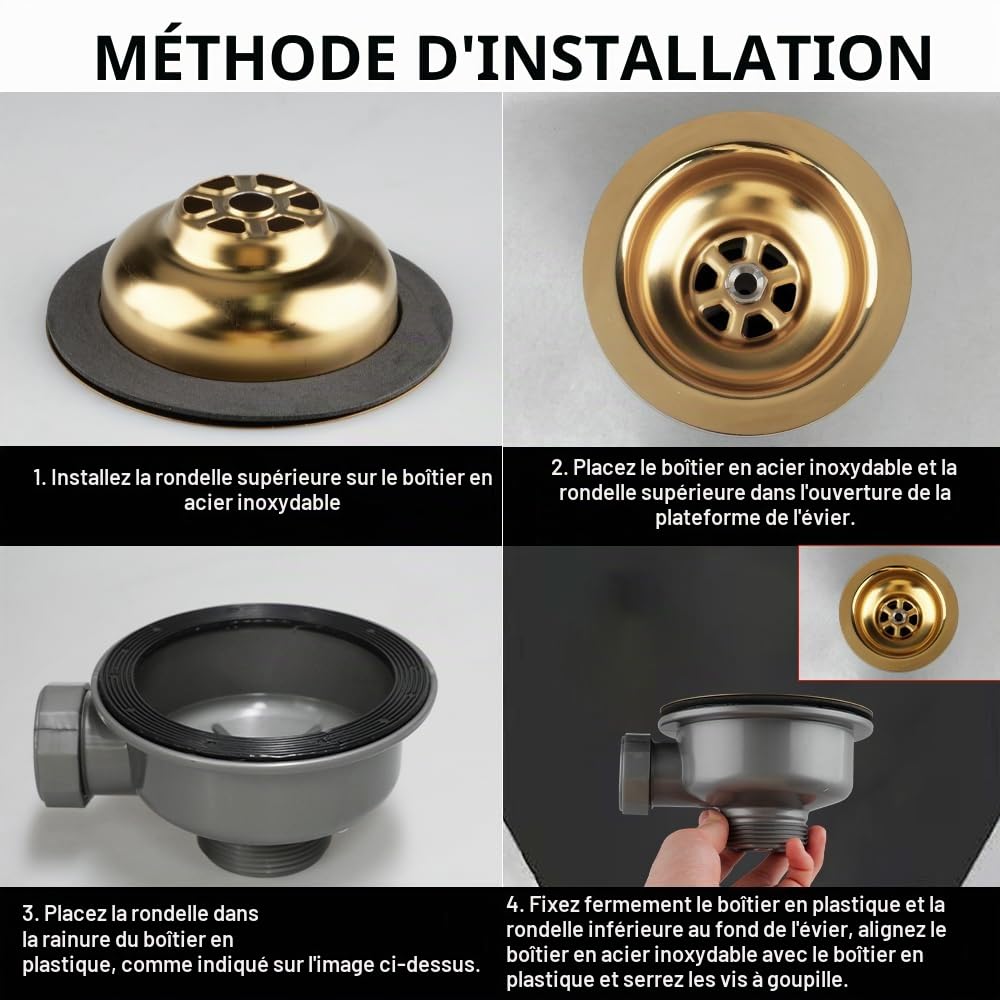 MÉTHODE D'INSTALLATION

1. Installez la rondelle supérieure sur le boîtier en acier inoxydable

2. Placez le boîtier en acier inoxydable et la rondelle supérieure dans l'ouverture de la plateforme de l'évier.

3. Placez la rondelle dans la rainure du boîtier en plastique, comme indiqué sur l'image ci-dessus.

4. Fixez fermement le boîtier en plastique et la rondelle inférieure au fond de l'évier, alignez le boîtier en acier inoxydable avec le boîtier en plastique et serrez les vis à goupille.