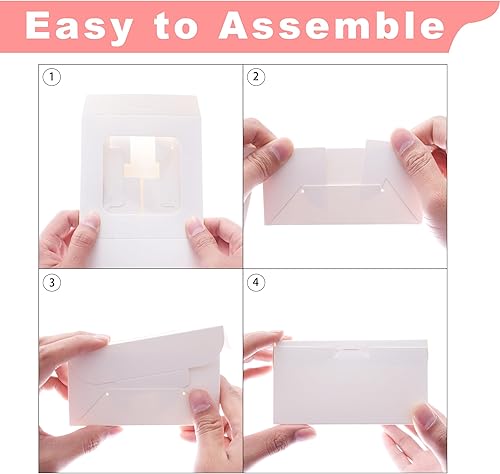 Easy to Assemble

①

②

③

④