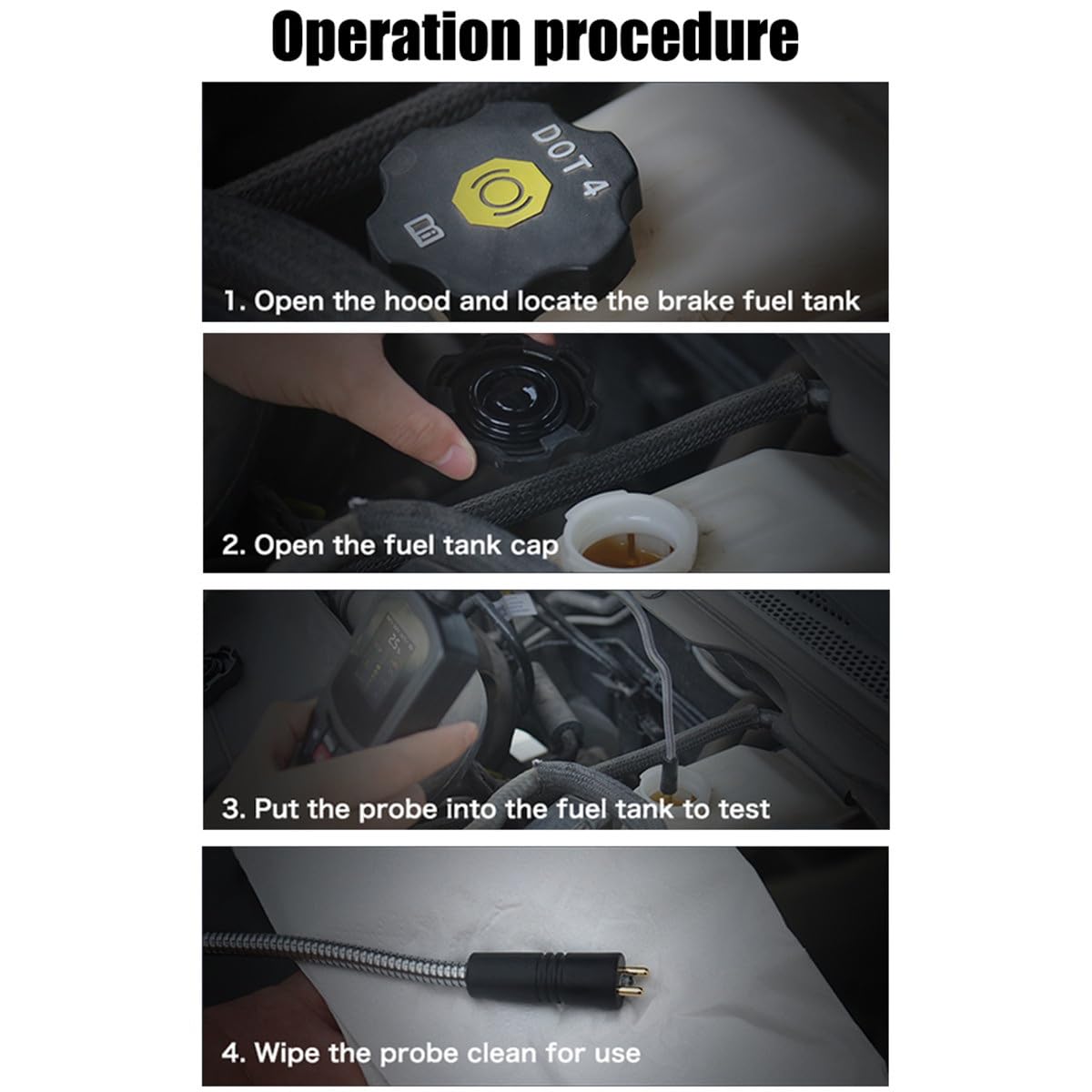 Operation procedure

DOT 4

1. Open the hood and locate the brake fuel tank

2. Open the fuel tank cap

3. Put the probe into the fuel tank to test

4. Wipe the probe clean for use