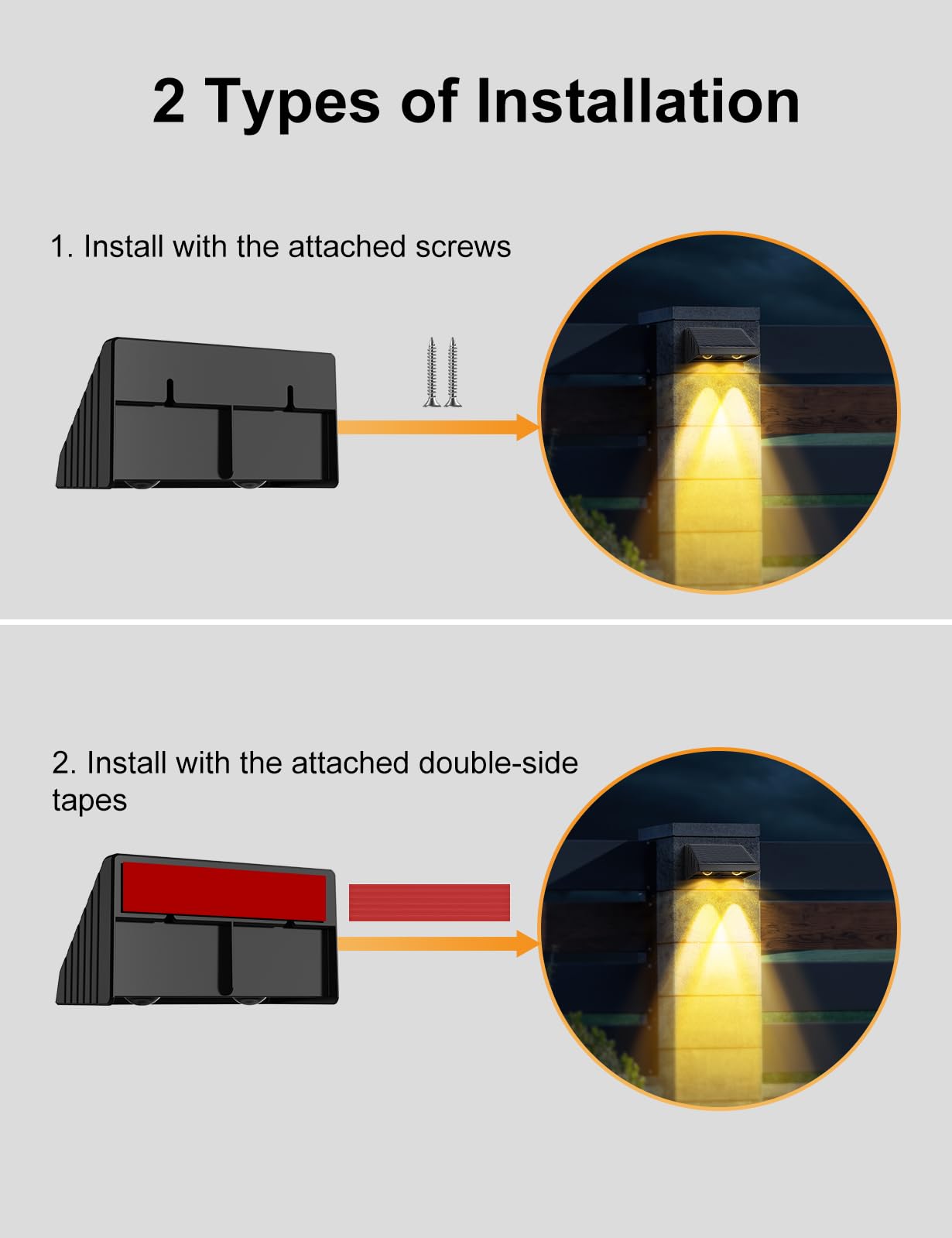 2 Types of Installation

1. Install with the attached screws

2. Install with the attached double-side tapes