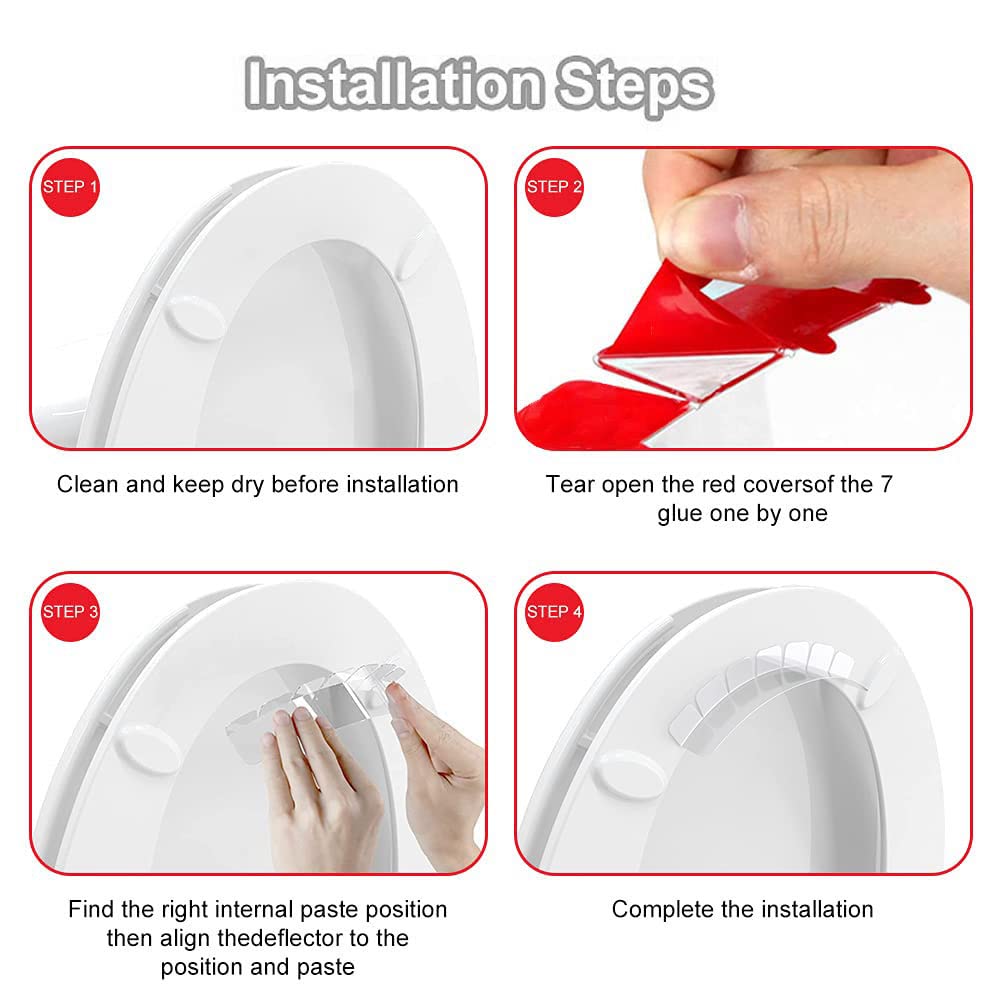 Installation Steps

STEP 1

Clean and keep dry before installation

STEP 2

Tear open the red coversof the 7 glue one by one

STEP 3

Find the right internal paste position then align thedeflector to the position and paste

STEP 4

Complete the installation