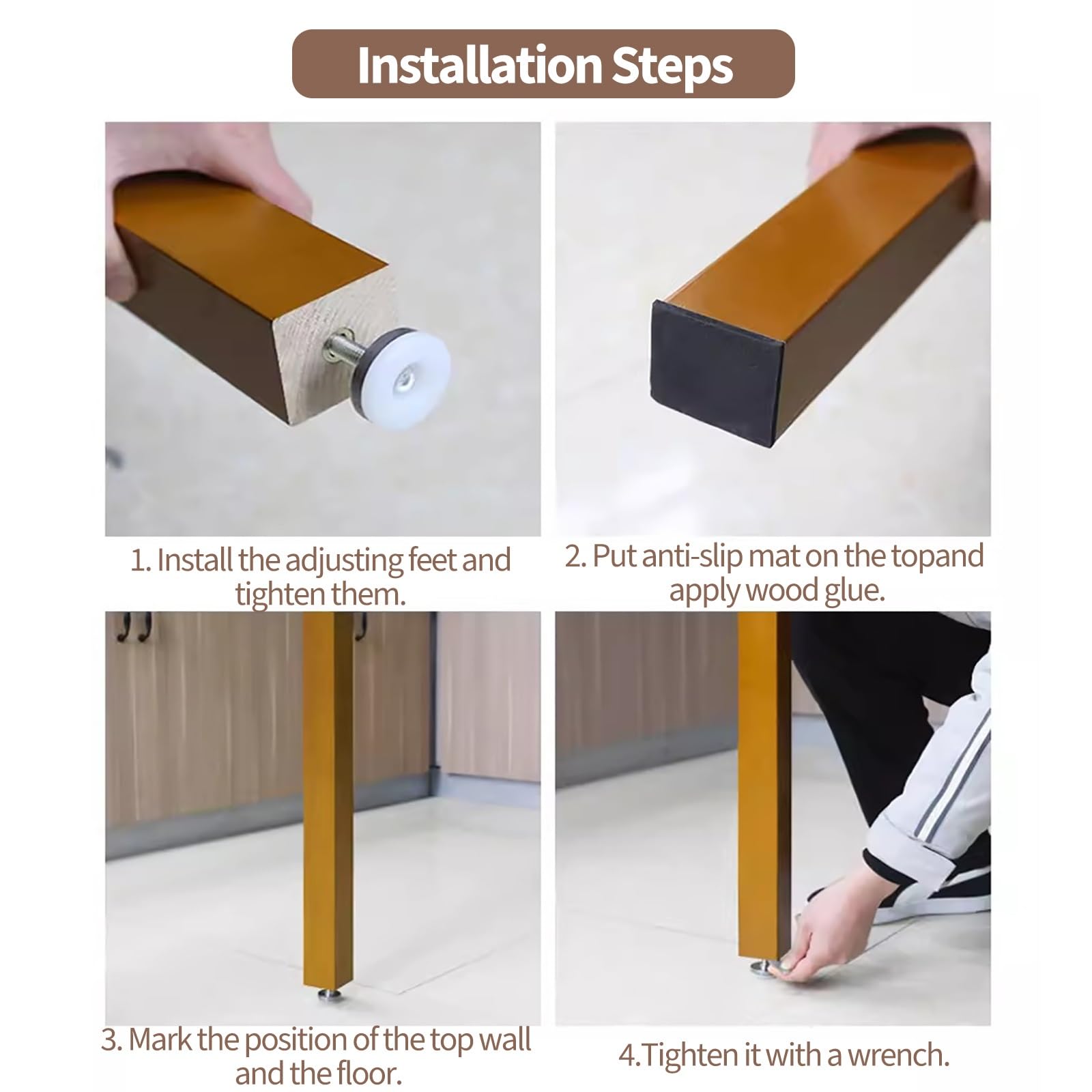 Installation Steps

1. Install the adjusting feet and tighten them.

2. Put anti-slip mat on the topand apply wood glue.

3. Mark the position of the top wall and the floor.

4.Tighten it with a wrench.