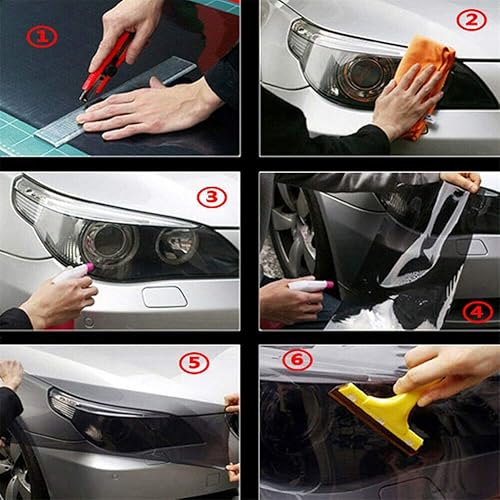 ①
②
③
④
⑤
⑥